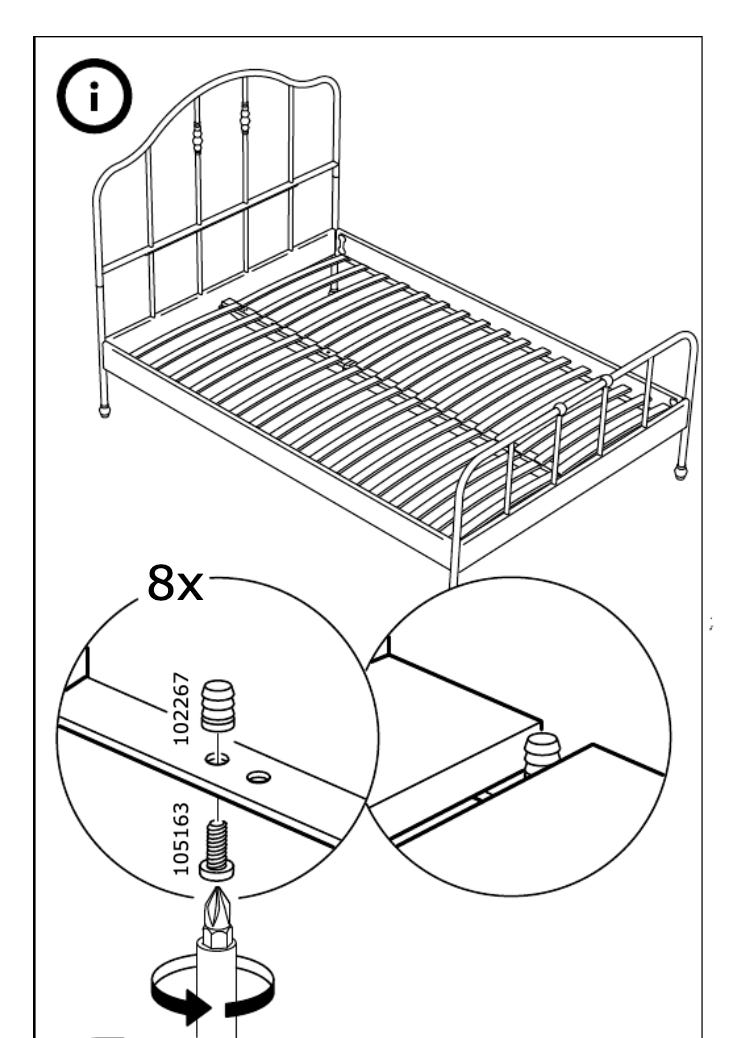 i

8x

102267

105163