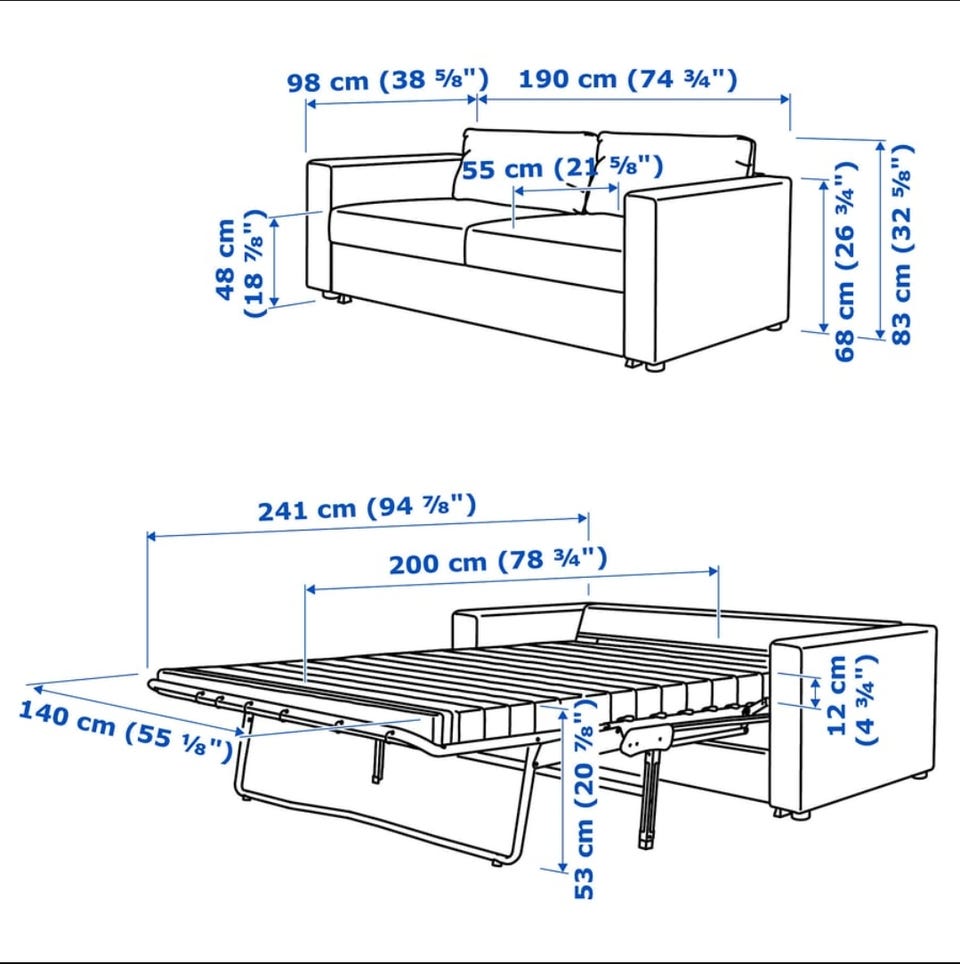 98 cm (38 ⅝")
190 cm (74 ¾")
55 cm (21 ⅝")
48 cm (18 ⅞")
68 cm (26 ¾")
83 cm (32 ⅝")

241 cm (94 ⅞")
200 cm (78 ¾")
140 cm (55 ⅛")
12 cm (4 ¾")
53 cm (20 ⅞")