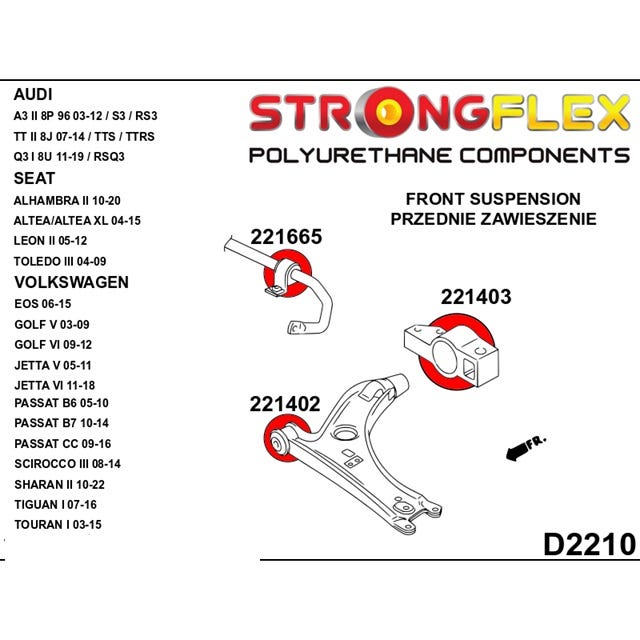 AUDI
A3 II 8P 96 03-12 / S3 / RS3
TT II 8J 07-14 / TTS / TTRS
Q3 I 8U 11-19 / RSQ3
SEAT
ALHAMBRA II 10-20
ALTEA/ALTEA XL 04-15
LEON II 05-12
TOLEDO III 04-09
VOLKSWAGEN
EOS 06-15
GOLF V 03-09
GOLF VI 09-12
JETTA V 05-11
JETTA VI 11-18
PASSAT B6 05-10
PASSAT B7 10-14
PASSAT CC 09-16
SCIROCCO III 08-14
SHARAN II 10-22
TIGUAN I 07-16
TOURAN I 03-15

STRONGFLEX
POLYURETHANE COMPONENTS

FRONT SUSPENSION
PRZEDNIE ZAWIESZENIE

221665
221403
221402
FR.

D2210