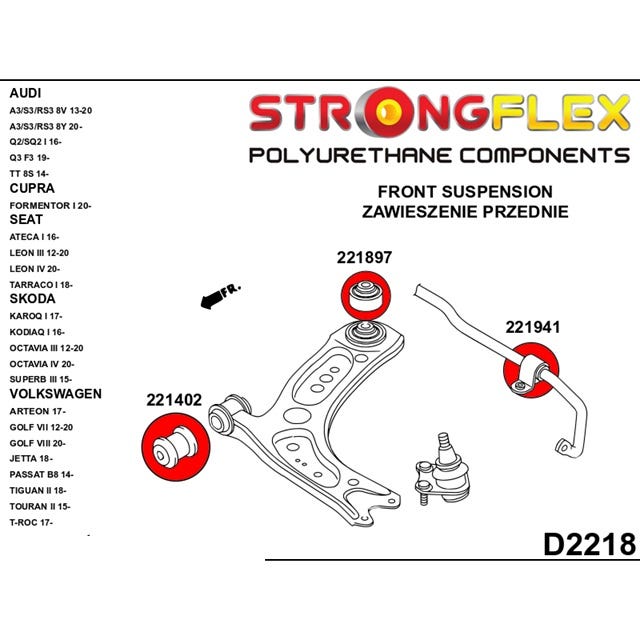 AUDI
A3/S3/RS3 8V 13-20
A3/S3/RS3 8Y 20-
Q2/SQ2 I 16-
Q3 F3 19-
TT 8S 14-
CUPRA
FORMENTOR I 20-
SEAT
ATECA I 16-
LEON III 12-20
LEON IV 20-
TARRACO I 18-
SKODA
KAROQ I 17-
KODIAQ I 16-
OCTAVIA III 12-20
OCTAVIA IV 20-
SUPERB III 15-
VOLKSWAGEN
ARTEON 17-
GOLF VII 12-20
GOLF VIII 20-
JETTA 18-
PASSAT B8 14-
TIGUAN II 18-
TOURAN II 15-
T-ROC 17-

STRONGFLEX
POLYURETHANE COMPONENTS

FRONT SUSPENSION
ZAWIESZENIE PRZEDNIE

FR.

221897

221941

221402

D2218