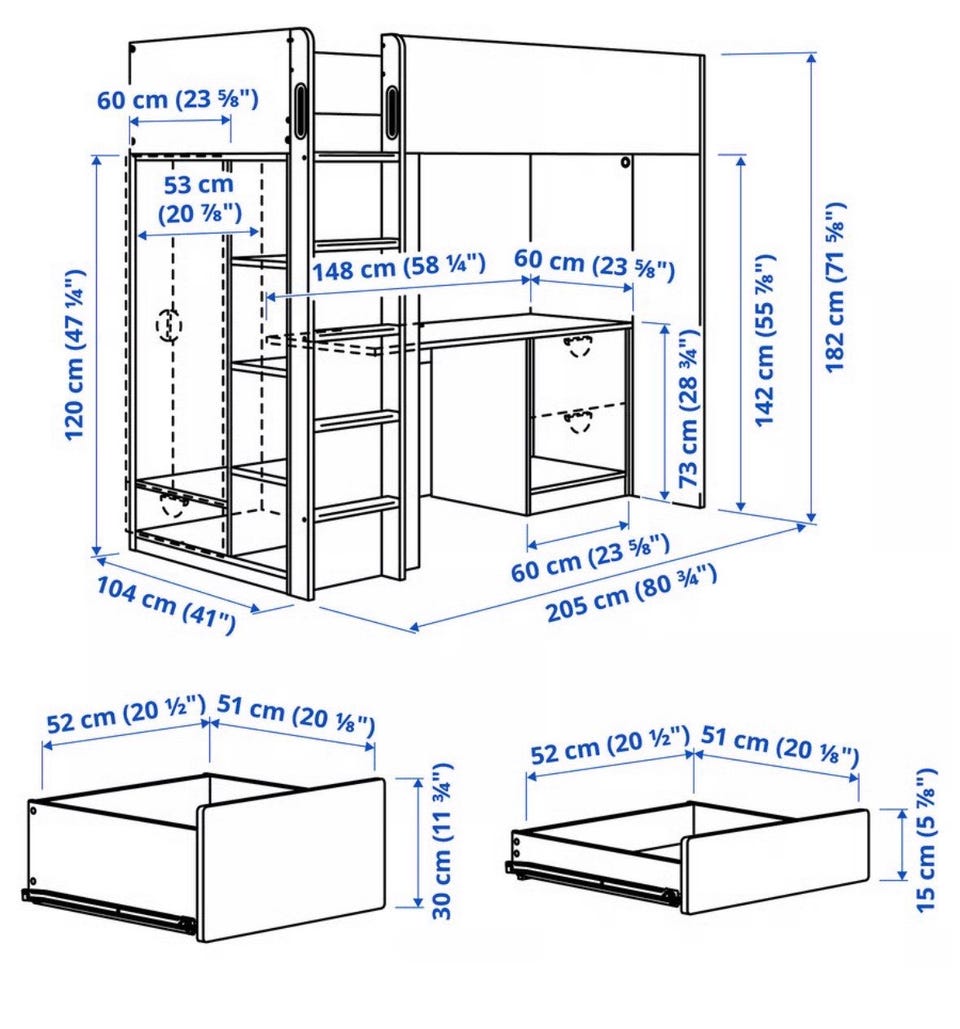 60 cm (23 ⅝")
53 cm (20 ⅞")
148 cm (58 ¼")
60 cm (23 ⅝")
120 cm (47 ¼")
73 cm (28 ¾")
142 cm (55 ⅞")
182 cm (71 ⅝")
60 cm (23 ⅝")
104 cm (41")
205 cm (80 ¾")
52 cm (20 ½")
51 cm (20 ⅛")
30 cm (11 ¾")
52 cm (20 ½")
51 cm (20 ⅛")
15 cm (5 ⅞")