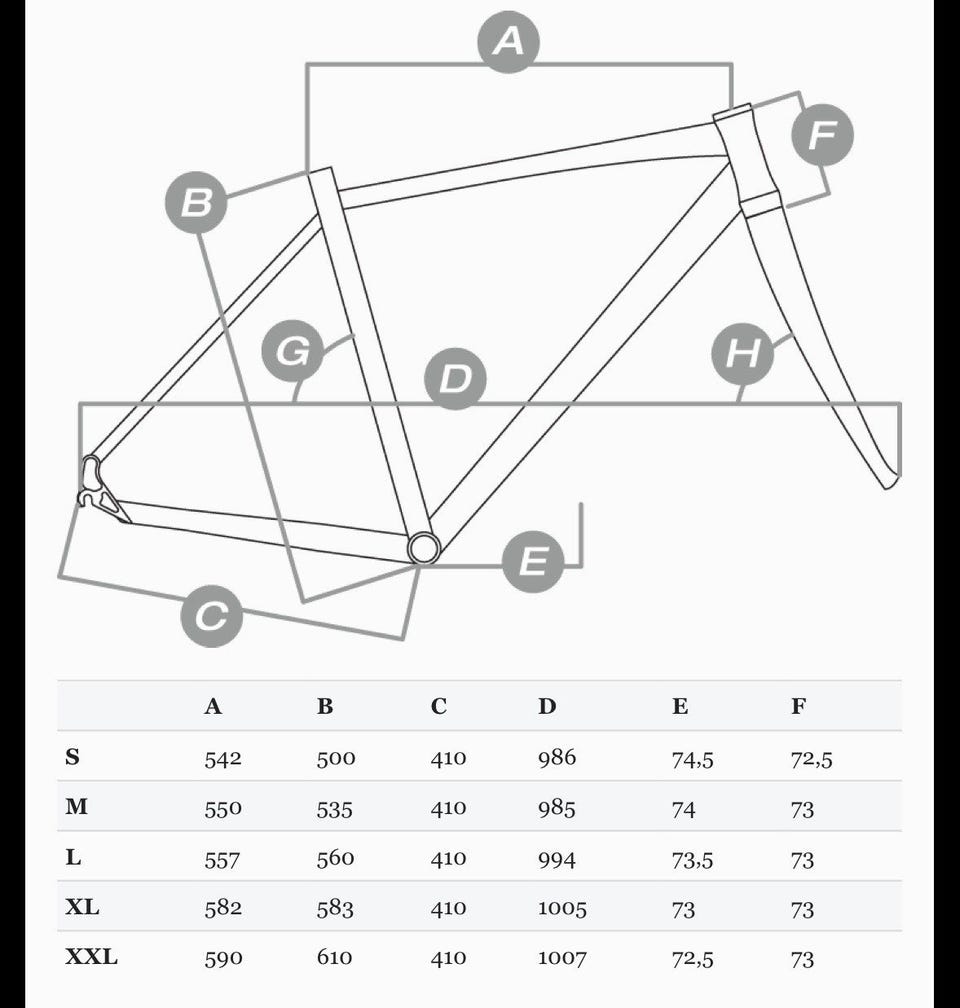 A
F
B
G
D
H
E
C

| | A | B | C | D | E | F |
|---|---|---|---|---|---|---|
| S | 542 | 500 | 410 | 986 | 74,5 | 72,5 |
| M | 550 | 535 | 410 | 985 | 74 | 73 |
| L | 557 | 560 | 410 | 994 | 73,5 | 73 |
| XL | 582 | 583 | 410 | 1005 | 73 | 73 |
| XXL | 590 | 610 | 410 | 1007 | 72,5 | 73 |