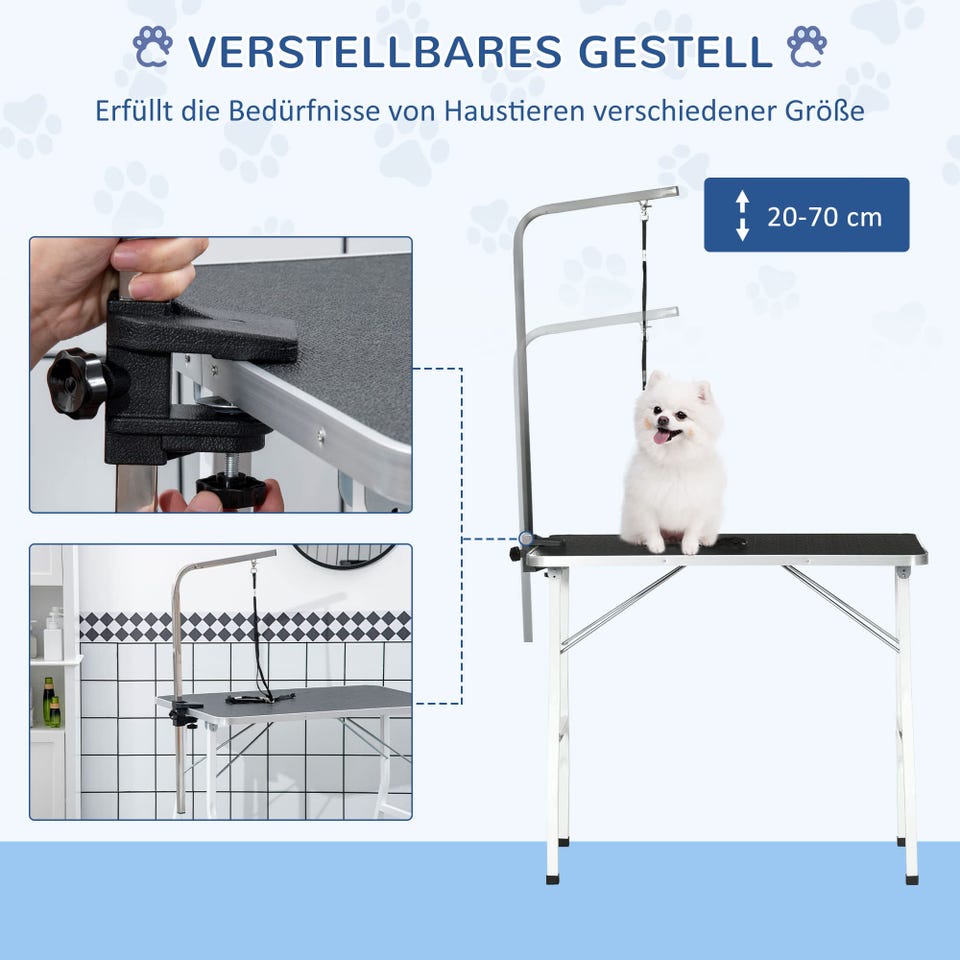 VERSTELLBARES GESTELL

Erfüllt die Bedürfnisse von Haustieren verschiedener Größe

20-70 cm