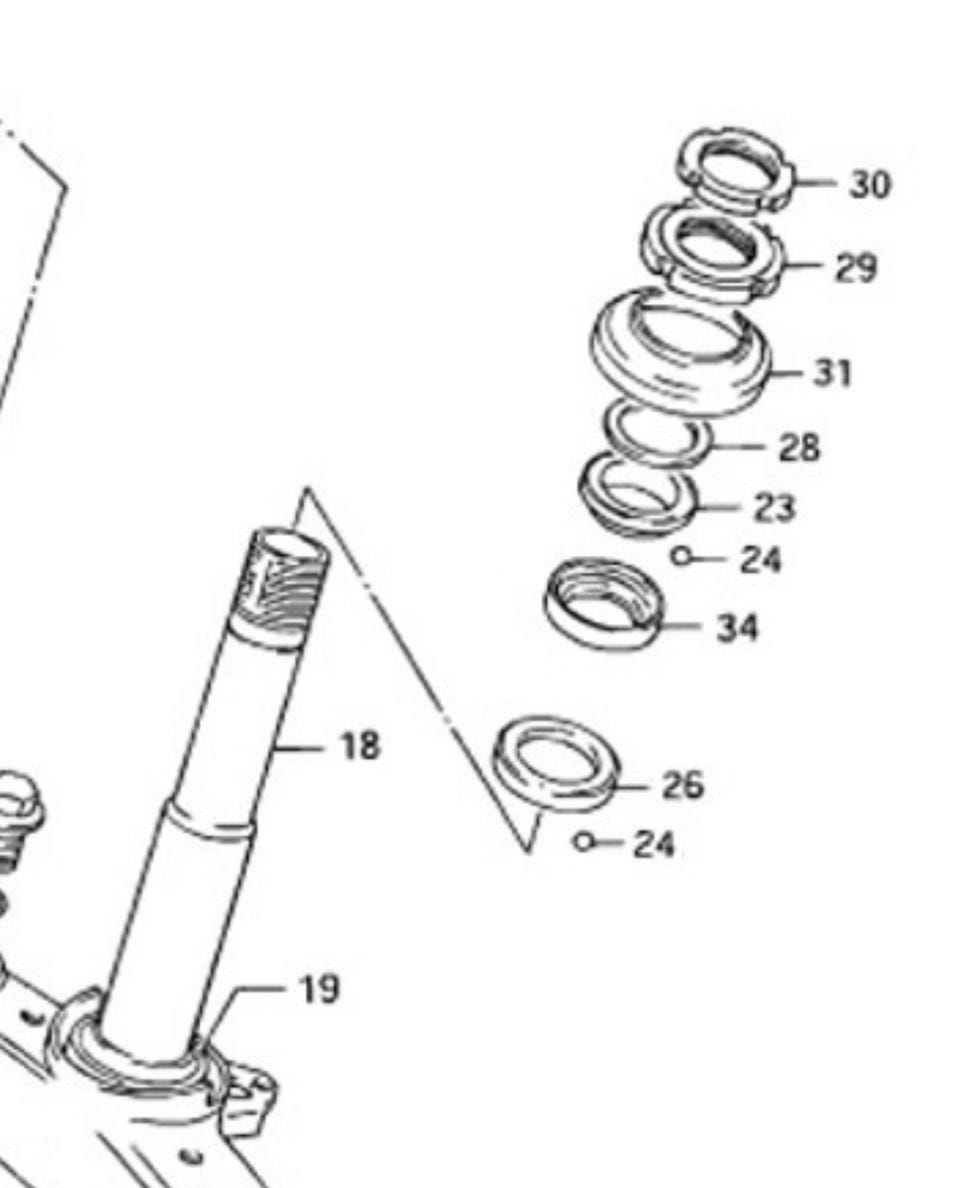 30
29
31
28
23
24
34
18
26
24
19