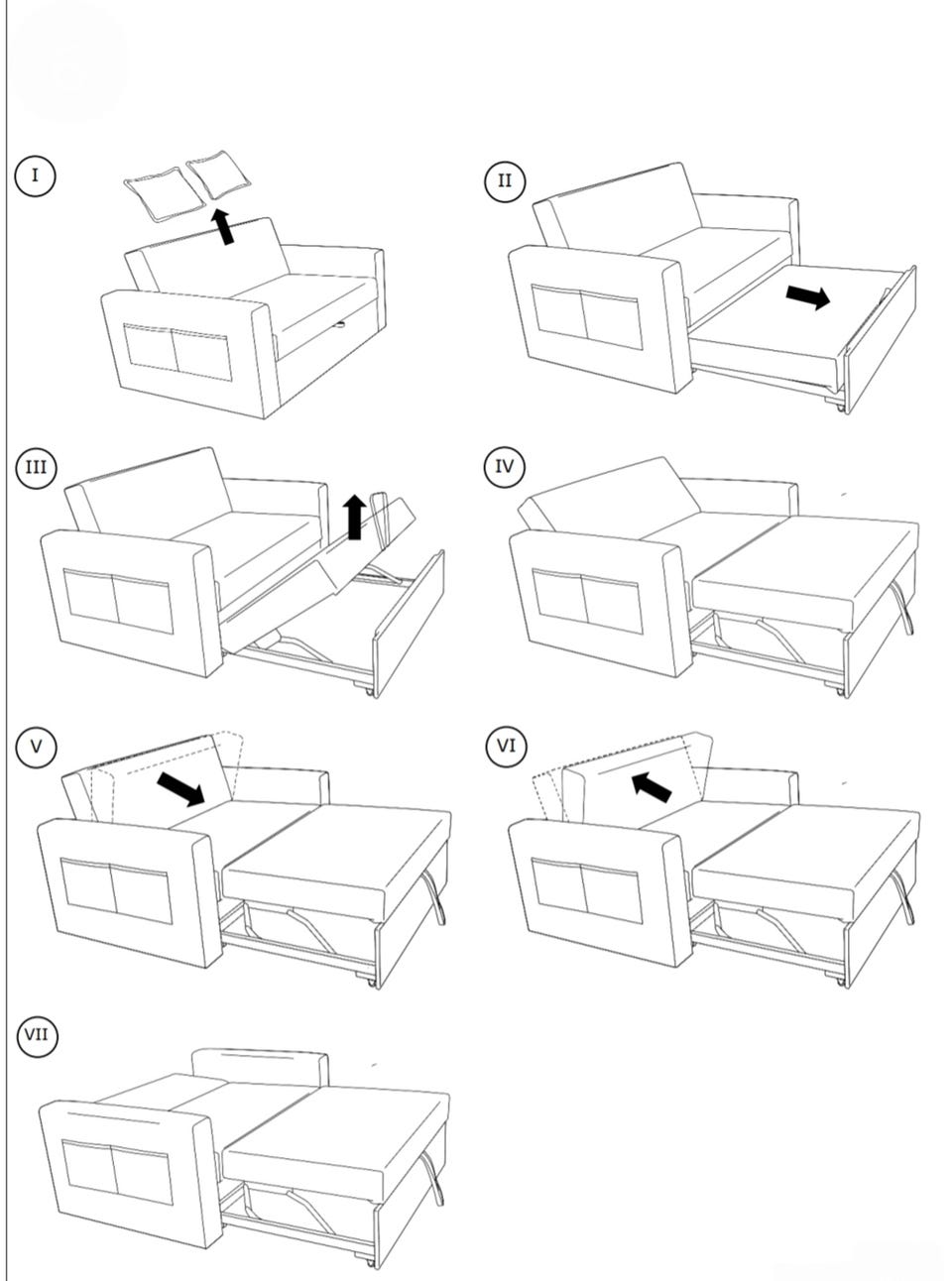 I

II

III

IV

V

VI

VII