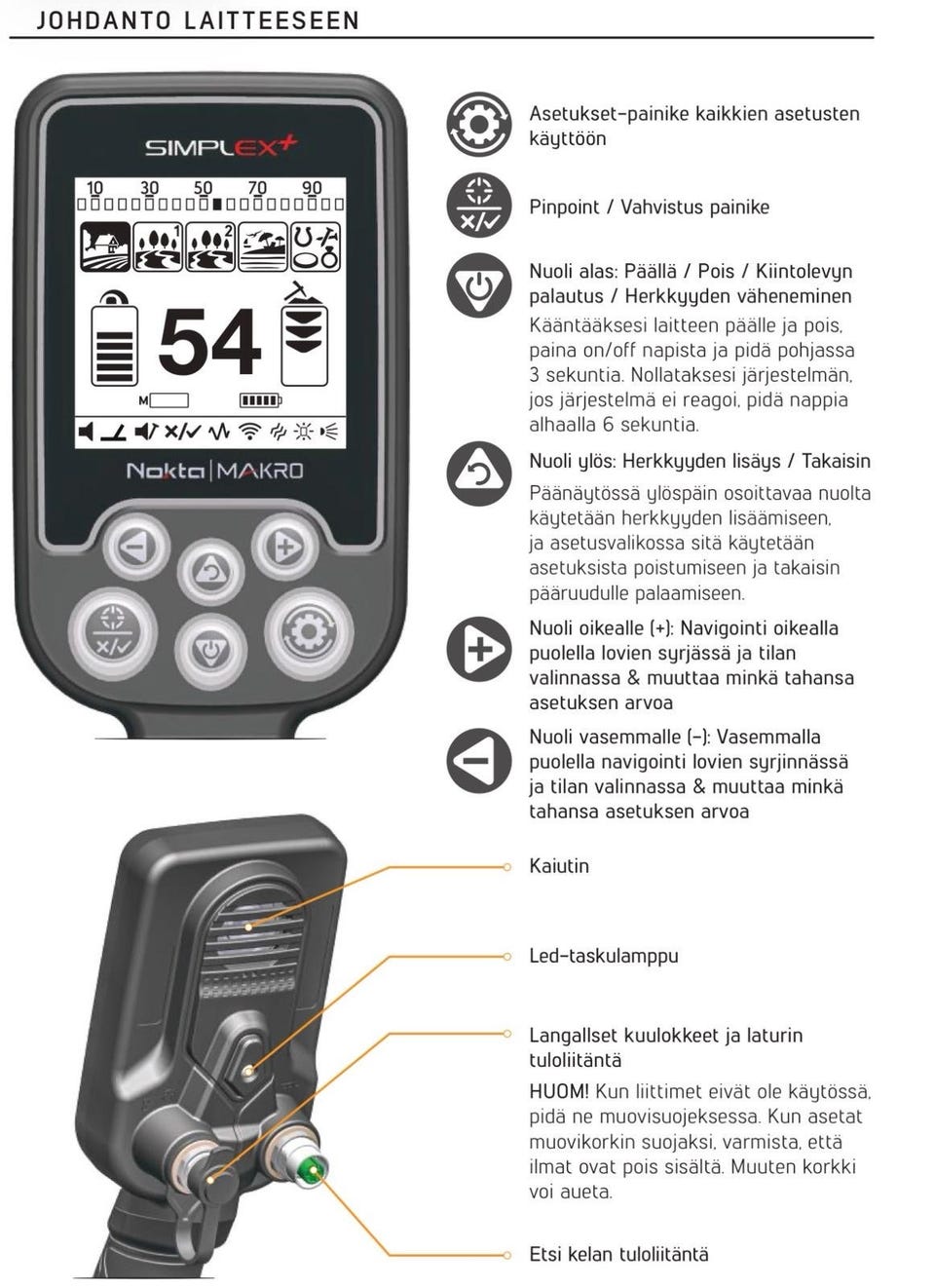 JOHDANTO LAITTEESEEN

SIMPLEX+

10 30 50 70 90

54

M

Nokta | MAKRO

Asetukset-painike kaikkien asetusten käyttöön

Pinpoint / Vahvistus painike

Nuoli alas: Päällä / Pois / Kiintolevyn palautus / Herkkyyden väheneminen
Kääntääksesi laitteen päälle ja pois, paina on/off napista ja pidä pohjassa 3 sekuntia. Nollataksesi järjestelmän, jos järjestelmä ei reagoi, pidä nappia alhaalla 6 sekuntia.

Nuoli ylös: Herkkyyden lisäys / Takaisin
Päänäytössä ylöspäin osoittavaa nuolta käytetään herkkyyden lisäämiseen, ja asetusvalikossa sitä käytetään asetuksista poistumiseen ja takaisin pääruudulle palaamiseen.

Nuoli oikealle (+): Navigointi oikealla puolella lovien syrjässä ja tilan valinnassa & muuttaa minkä tahansa asetuksen arvoa

Nuoli vasemmalle (-): Vasemmalla puolella navigointi lovien syrjinnässä ja tilan valinnassa & muuttaa minkä tahansa asetuksen arvoa

Kaiutin

Led-taskulamppu

Langallset kuulokkeet ja laturin tuloliitäntä
HUOM! Kun liittimet eivät ole käytössä, pidä ne muovisuojeksessa. Kun asetat muovikorkin suojaksi, varmista, että ilmat ovat pois sisältä. Muuten korkki voi aueta.

Etsi kelan tuloliitäntä