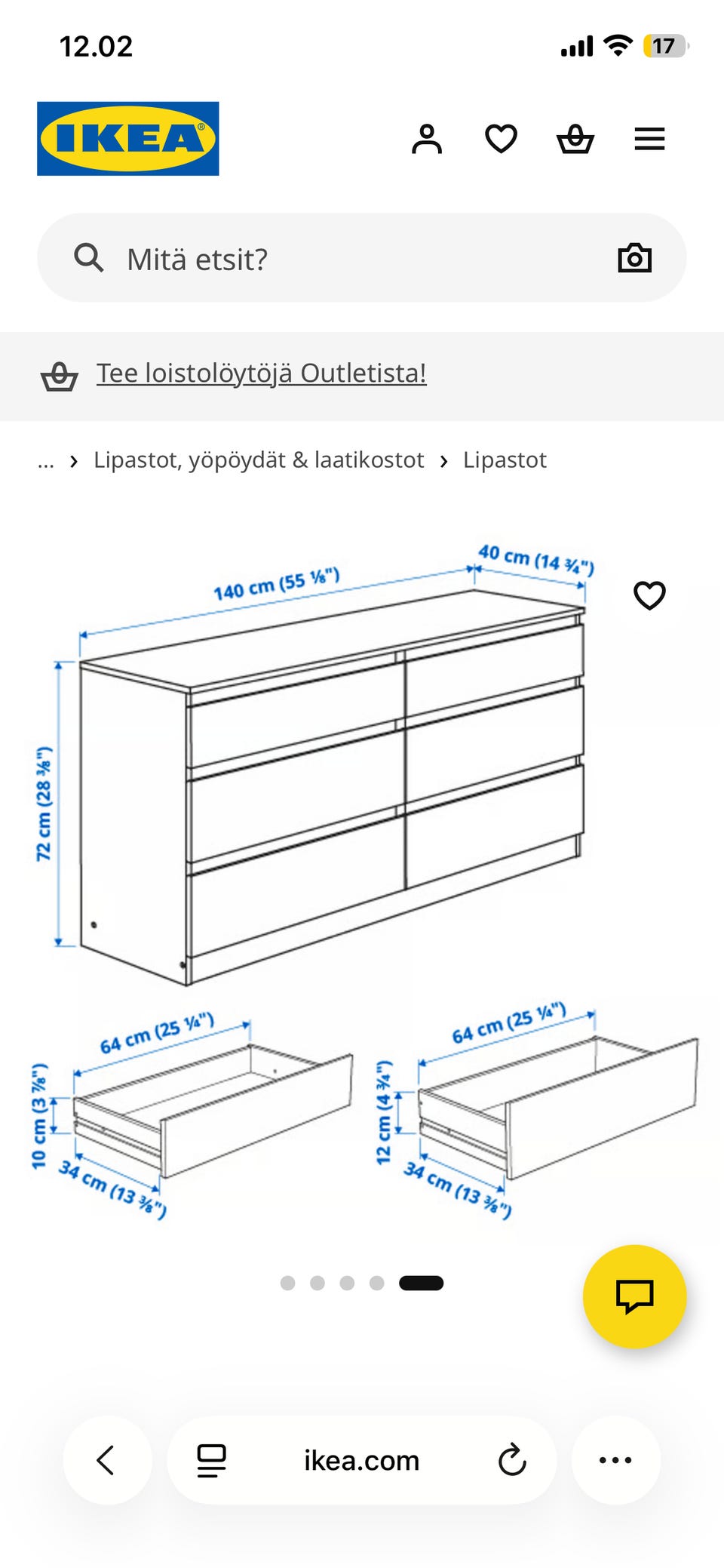 12.02

17

IKEA

Mitä etsit?

Tee loistolöytöjä Outletista!

... › Lipastot, yöpöydät & laatikostot › Lipastot

140 cm (55 ⅛")
40 cm (14 ¾")
72 cm (28 ⅜")

64 cm (25 ¼")
10 cm (3 ⅞")
34 cm (13 ⅜")

64 cm (25 ¼")
12 cm (4 ¾")
34 cm (13 ⅜")

ikea.com