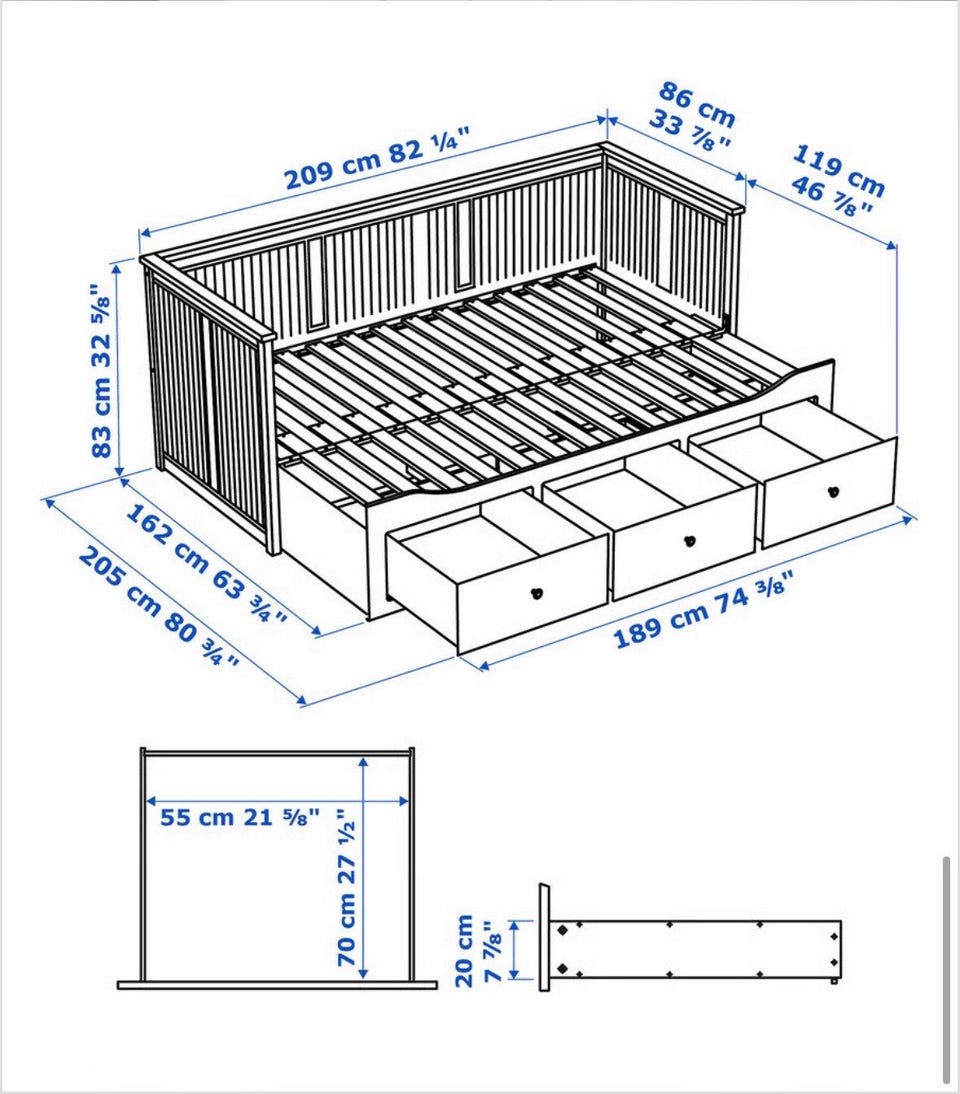 209 cm 82 ¼"
86 cm 33 ⅞"
119 cm 46 ⅞"
83 cm 32 ⅝"
162 cm 63 ¾"
205 cm 80 ¾"
189 cm 74 ⅜"
55 cm 21 ⅝"
70 cm 27 ½"
20 cm 7 ⅞"