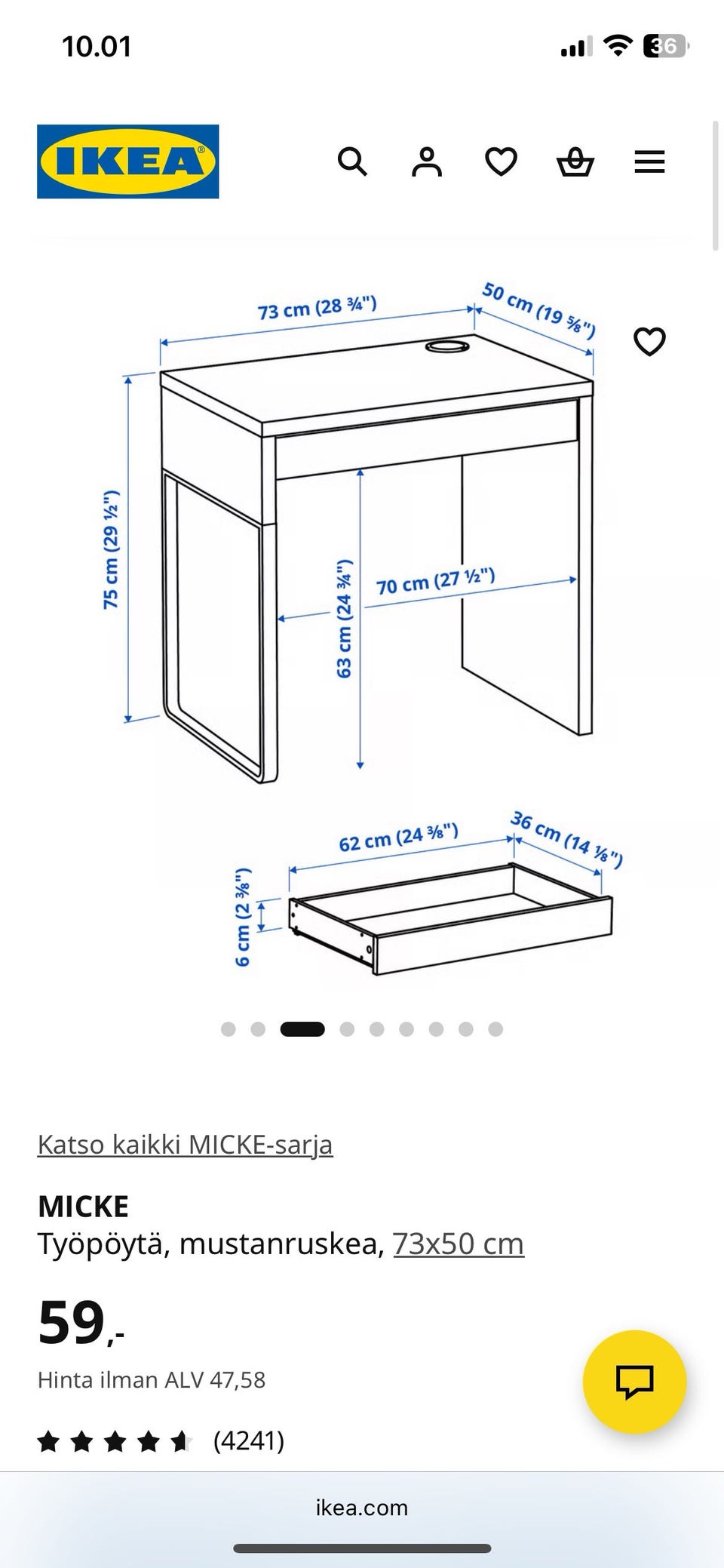 10.01

36

IKEA

73 cm (28 ¾")

50 cm (19 ⅝")

75 cm (29 ½")

63 cm (24 ¾")

70 cm (27 ½")

62 cm (24 ⅜")

36 cm (14 ⅛")

6 cm (2 ⅜")

Katso kaikki MICKE-sarja

MICKE

Työpöytä, mustanruskea, 73x50 cm

59,-

Hinta ilman ALV 47,58

(4241)

ikea.com