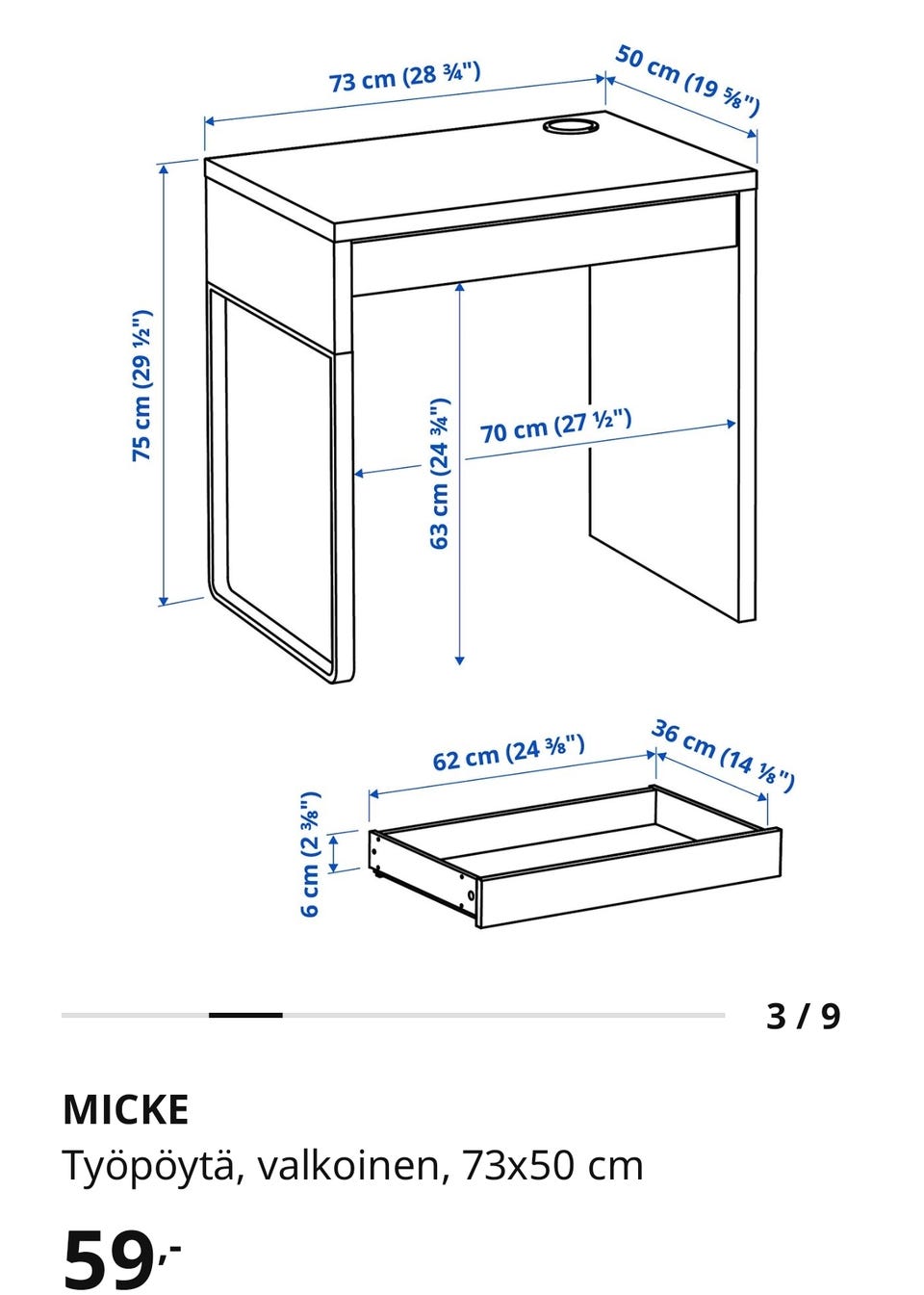 73 cm (28 ¾")

50 cm (19 ⅝")

75 cm (29 ½")

63 cm (24 ¾")

70 cm (27 ½")

62 cm (24 ⅜")

36 cm (14 ⅛")

6 cm (2 ⅜")

3 / 9

MICKE

Työpöytä, valkoinen, 73x50 cm

59,-