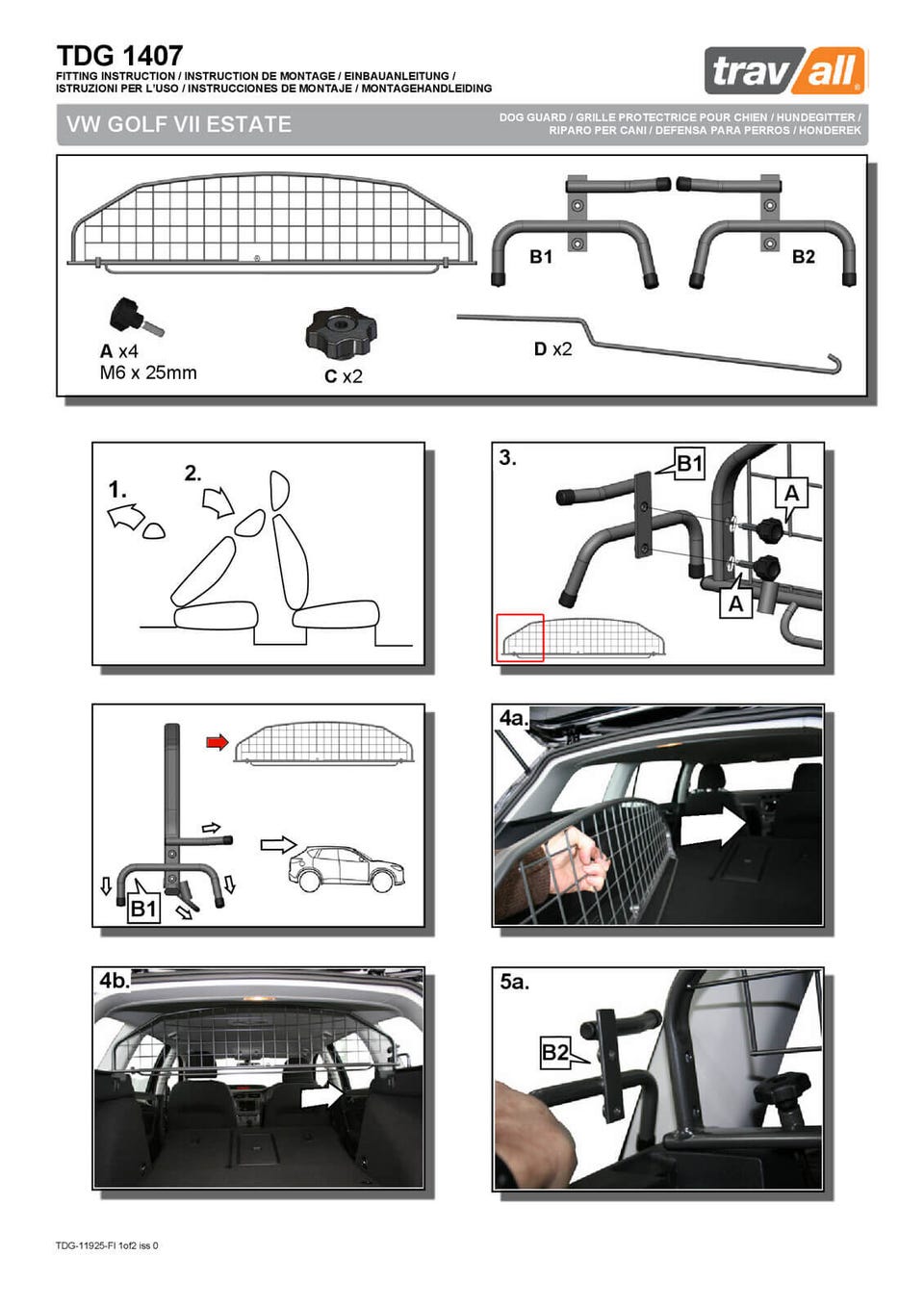 TDG 1407
FITTING INSTRUCTION / INSTRUCTION DE MONTAGE / EINBAUANLEITUNG / ISTRUZIONI PER L'USO / INSTRUCCIONES DE MONTAJE / MONTAGEHANDLEIDING

travall

VW GOLF VII ESTATE

DOG GUARD / GRILLE PROTECTRICE POUR CHIEN / HUNDEGITTER / RIPARO PER CANI / DEFENSA PARA PERROS / HONDEREK

B1

B2

A x4
M6 x 25mm

C x2

D x2

1.

2.

3.

B1

A

A

B1

4a.

4b.

5a.

B2

TDG-11925-FI 1of2 iss 0