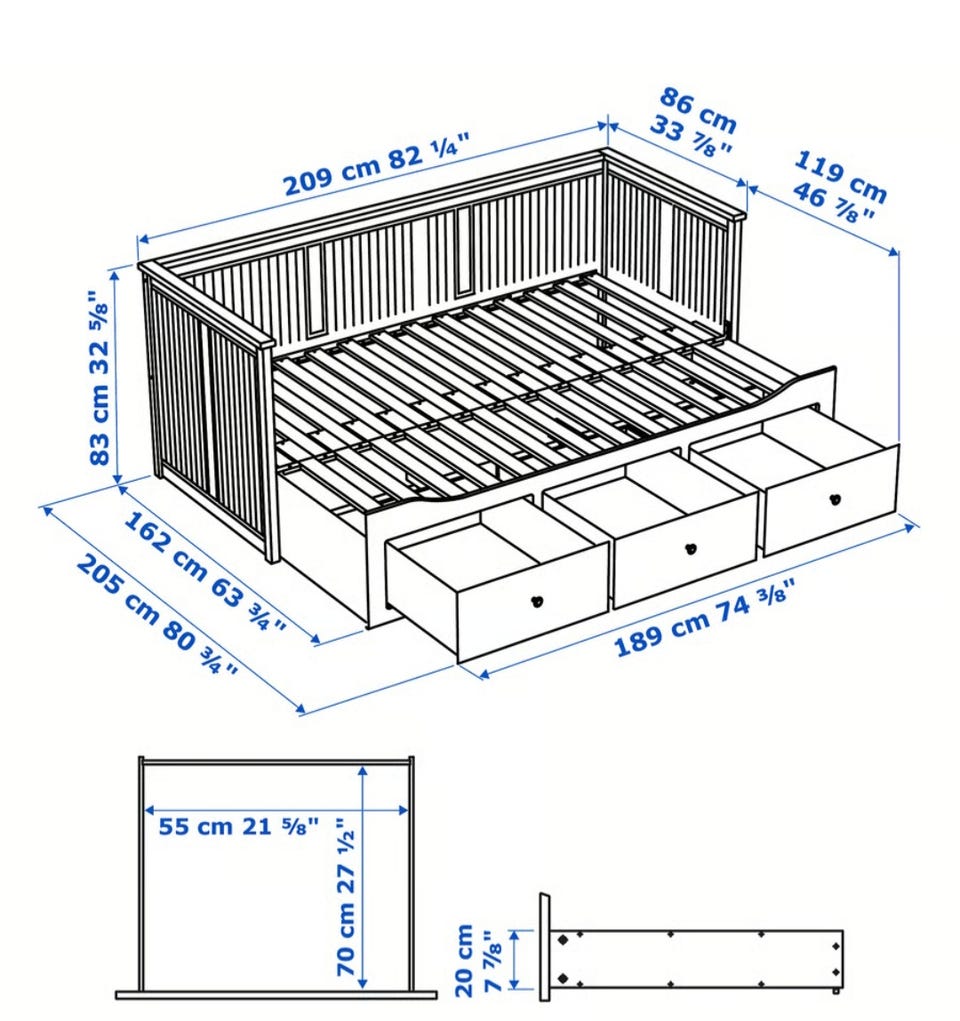 209 cm 82 ¼"

86 cm
33 ⅞"

119 cm
46 ⅞"

83 cm 32 ⅝"

162 cm 63 ¾"

205 cm 80 ¾"

189 cm 74 ⅜"

55 cm 21 ⅝"

70 cm 27 ½"

20 cm
7 ⅞"