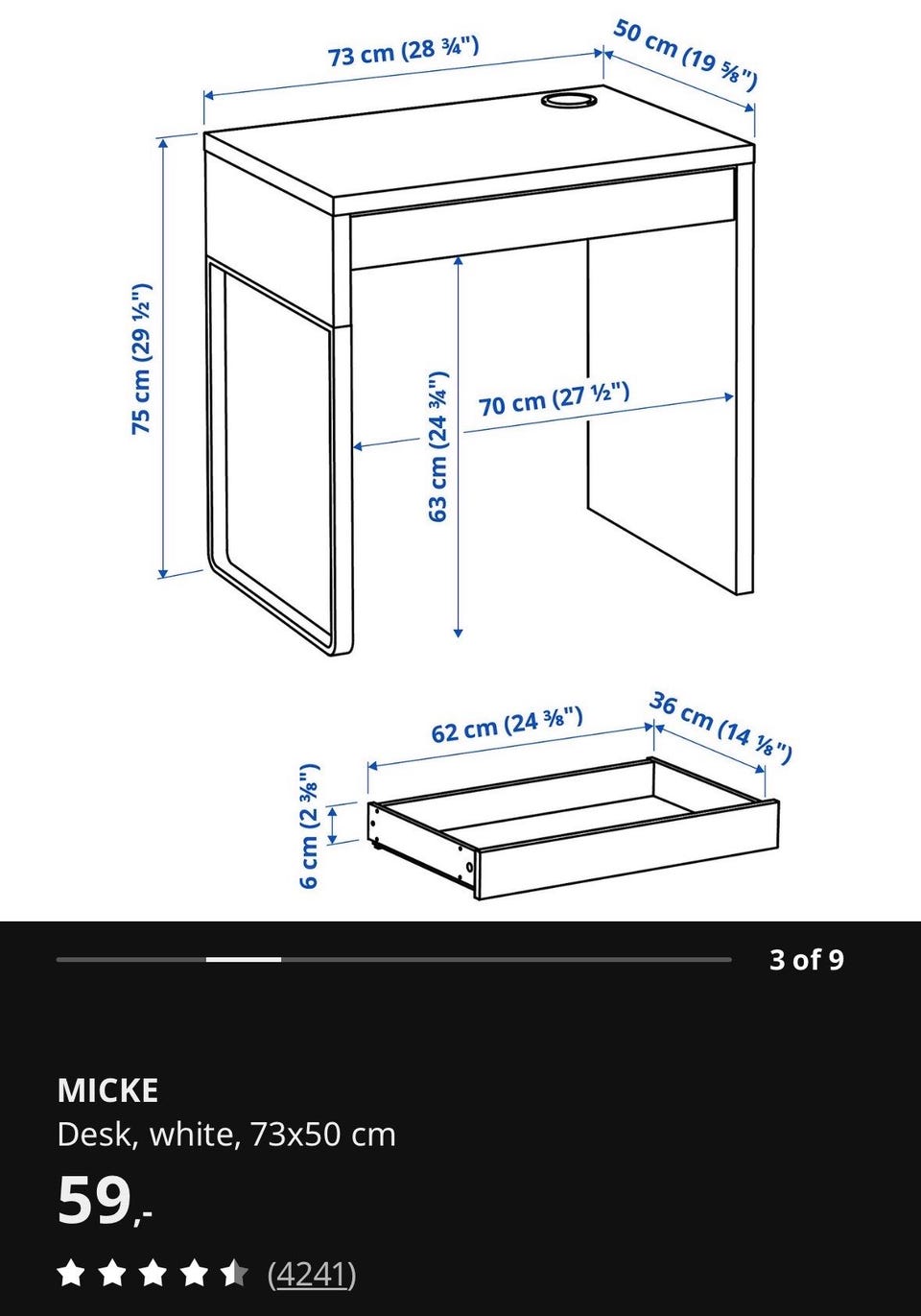 73 cm (28 ¾")

50 cm (19 ⅝")

75 cm (29 ½")

63 cm (24 ¾")

70 cm (27 ½")

62 cm (24 ⅜")

36 cm (14 ⅛")

6 cm (2 ⅜")

3 of 9

MICKE
Desk, white, 73x50 cm

59,-

(4241)