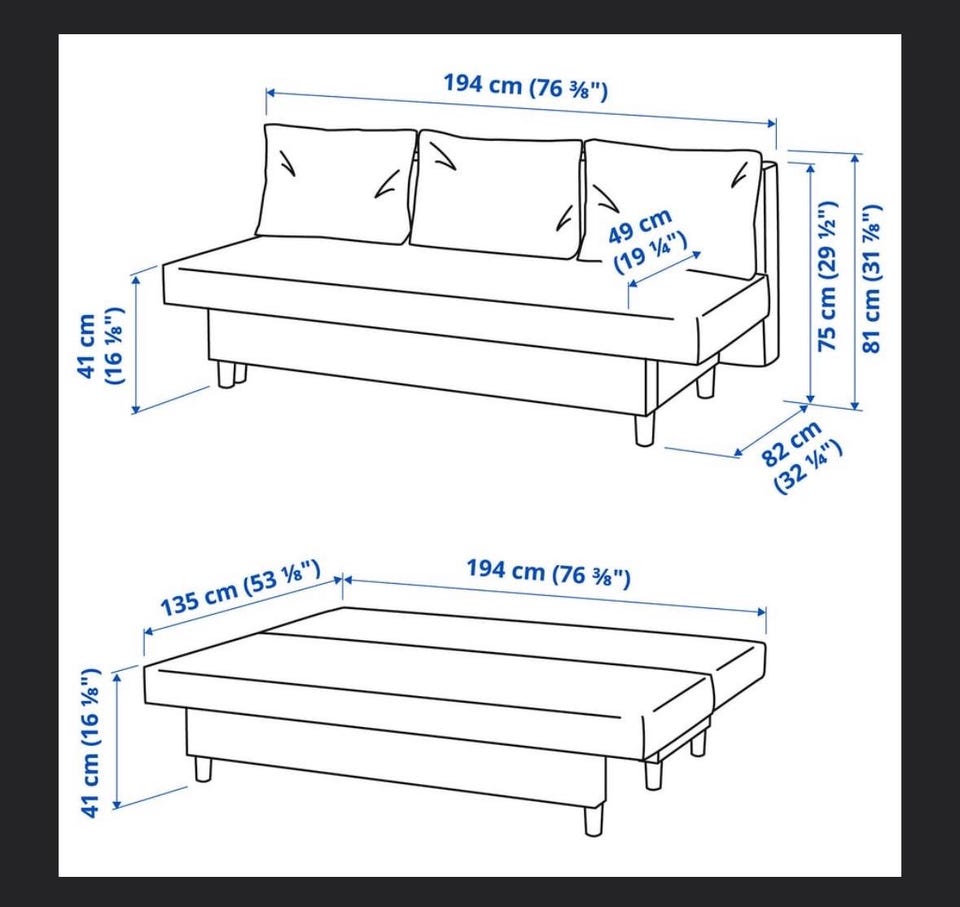 194 cm (76 ⅜")

49 cm (19 ¼")

41 cm (16 ⅛")

75 cm (29 ½")

81 cm (31 ⅞")

82 cm (32 ¼")

135 cm (53 ⅛")

194 cm (76 ⅜")

41 cm (16 ⅛")