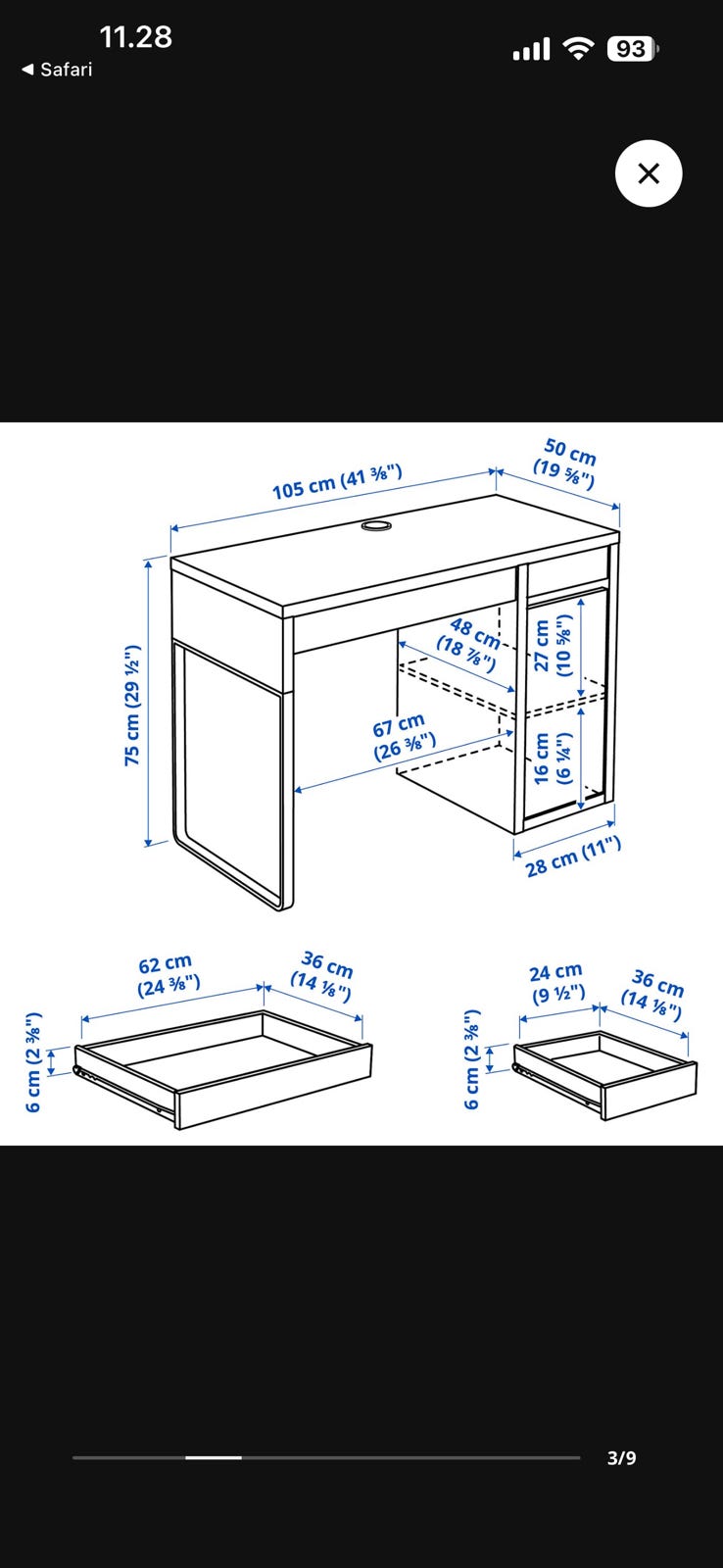 11.28
◀ Safari
93

105 cm (41 ⅜")
50 cm
(19 ⅝")
75 cm (29 ½")
48 cm
(18 ⅞")
27 cm
(10 ⅝")
67 cm
(26 ⅜")
16 cm
(6 ¼")
28 cm (11")

62 cm
(24 ⅜")
36 cm
(14 ⅛")
6 cm (2 ⅜")

24 cm
(9 ½")
36 cm
(14 ⅛")
6 cm (2 ⅜")

3/9