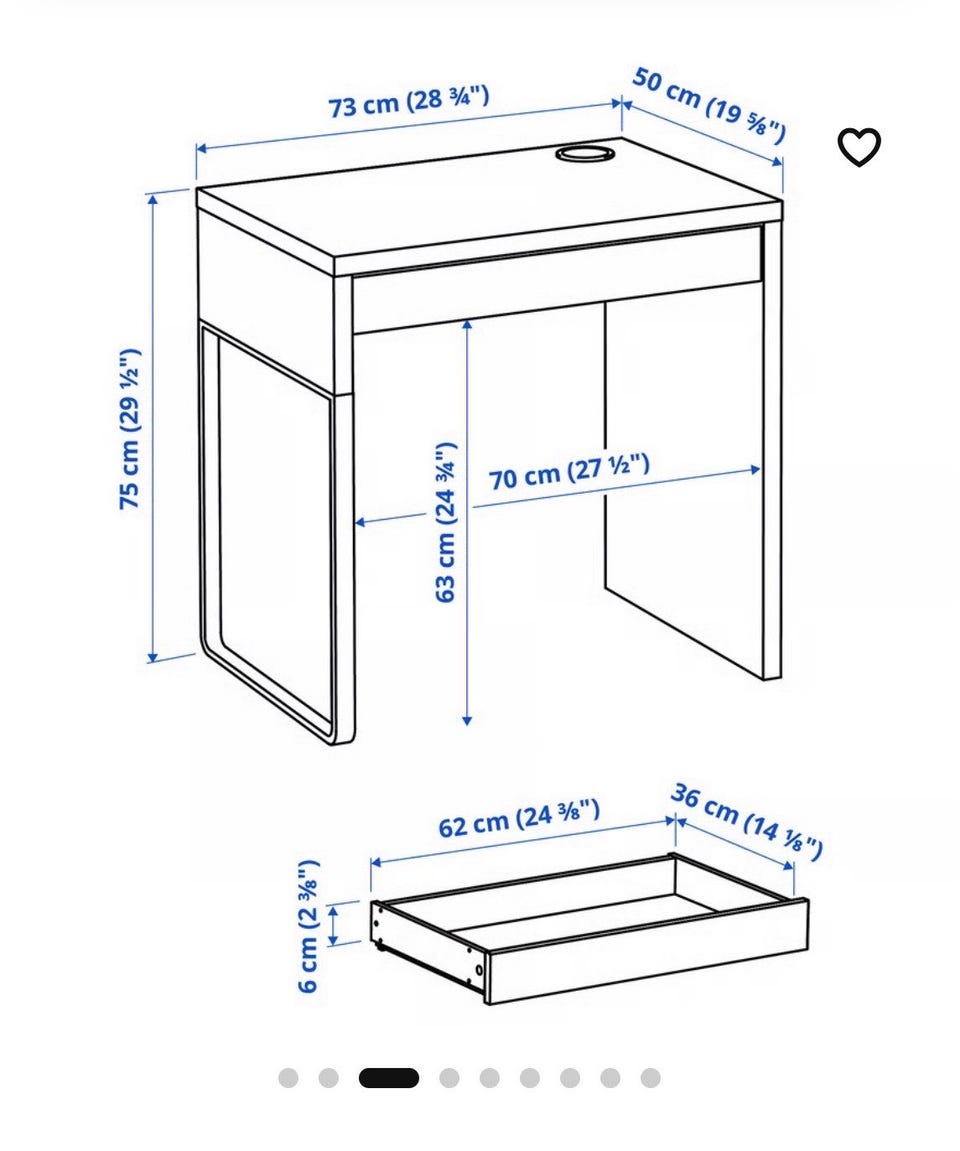 73 cm (28 ¾")
50 cm (19 ⅝")
75 cm (29 ½")
63 cm (24 ¾")
70 cm (27 ½")
62 cm (24 ⅜")
36 cm (14 ⅛")
6 cm (2 ⅜")