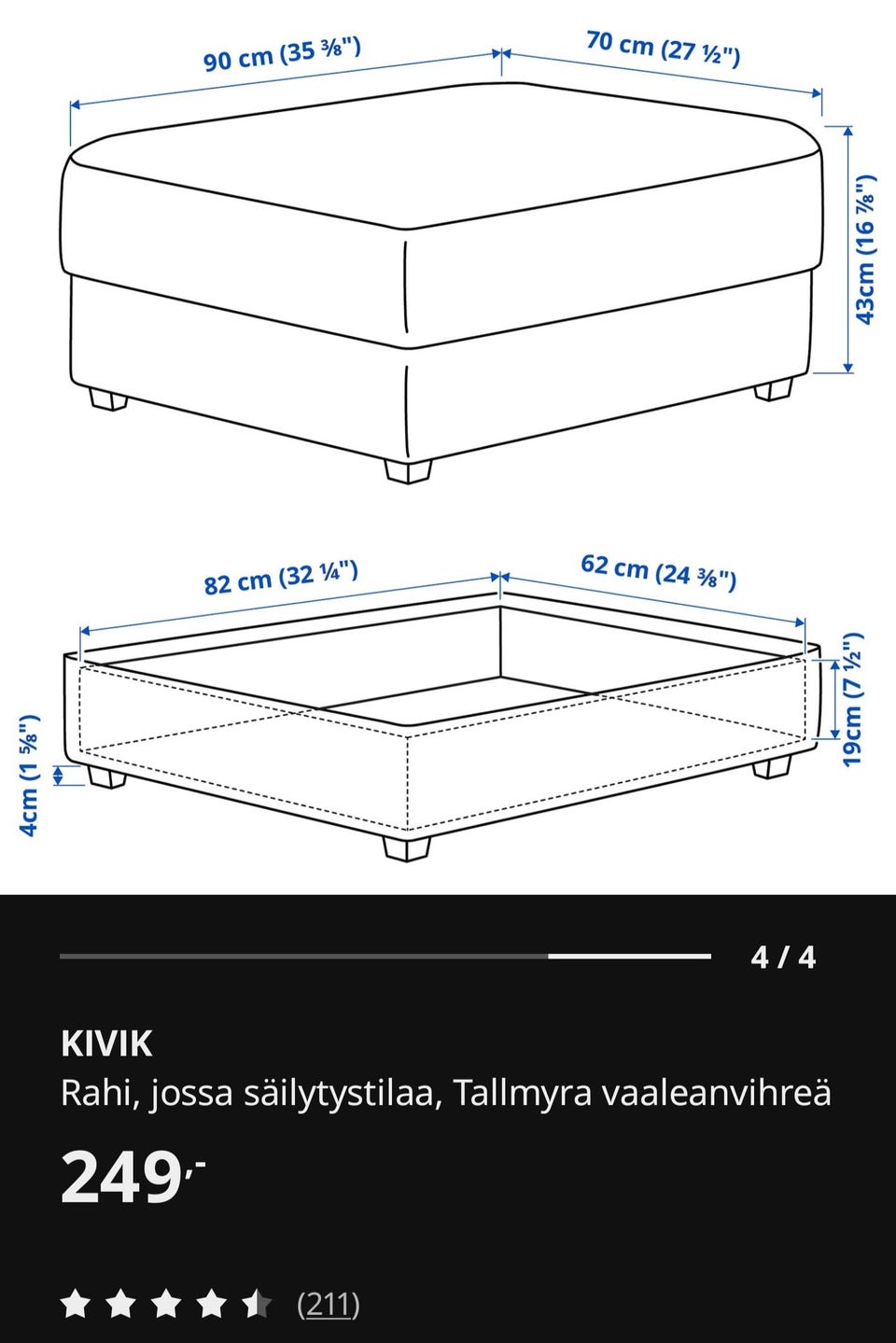 90 cm (35 ⅜")

70 cm (27 ½")

43cm (16 ⅞")

82 cm (32 ¼")

62 cm (24 ⅜")

19cm (7 ½")

4cm (1 ⅝")

4 / 4

KIVIK

Rahi, jossa säilytystilaa, Tallmyra vaaleanvihreä

249,-

(211)