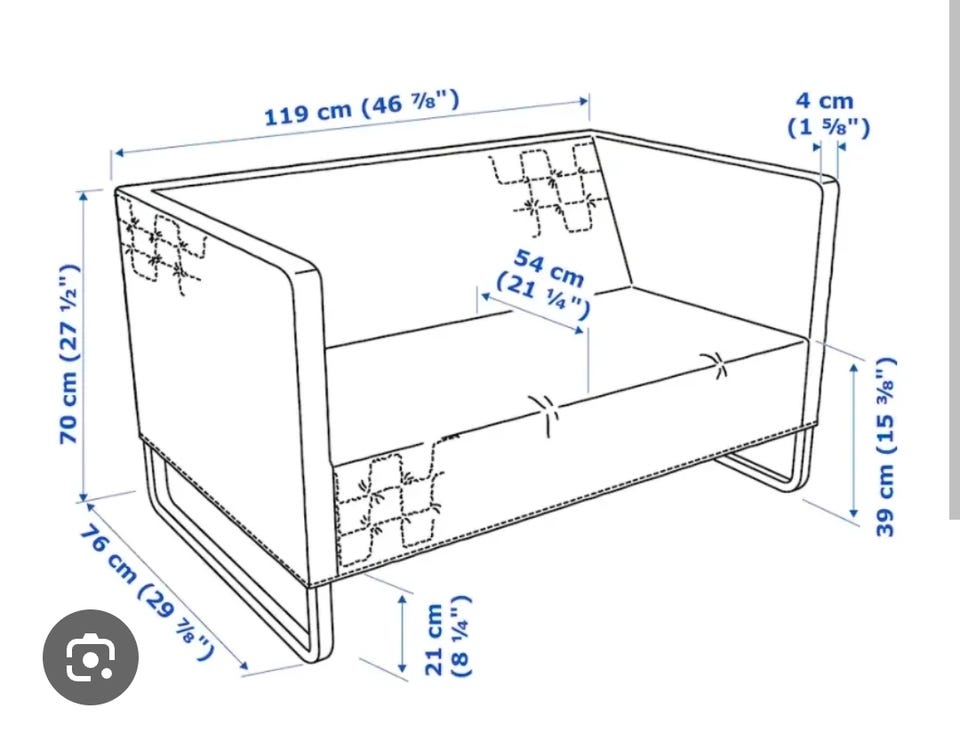 119 cm (46 ⅞")

4 cm (1 ⅝")

70 cm (27 ½")

54 cm (21 ¼")

39 cm (15 ⅜")

76 cm (29 ⅞")

21 cm (8 ¼")