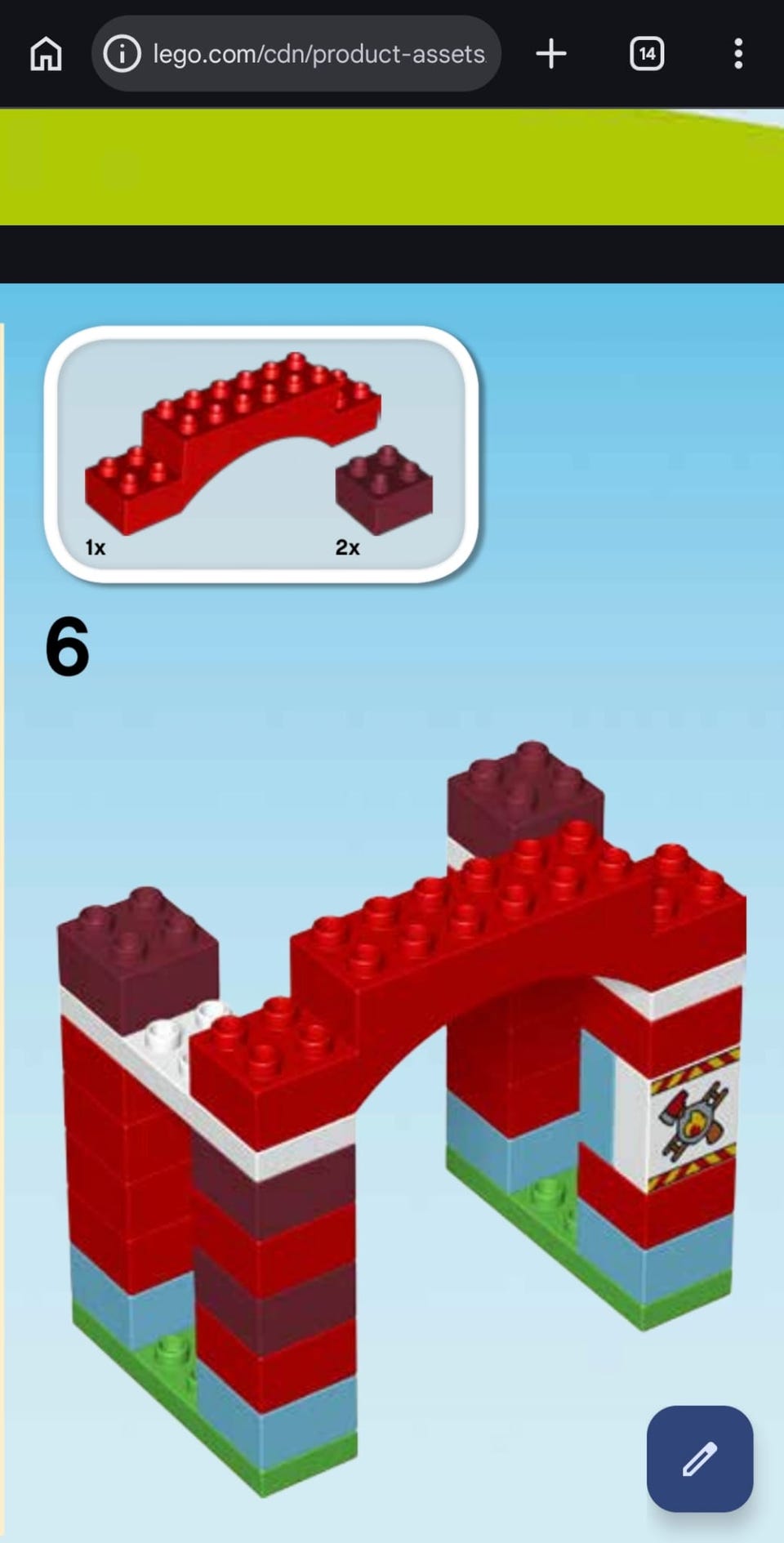 lego.com/cdn/product-assets

14

1x

2x

6