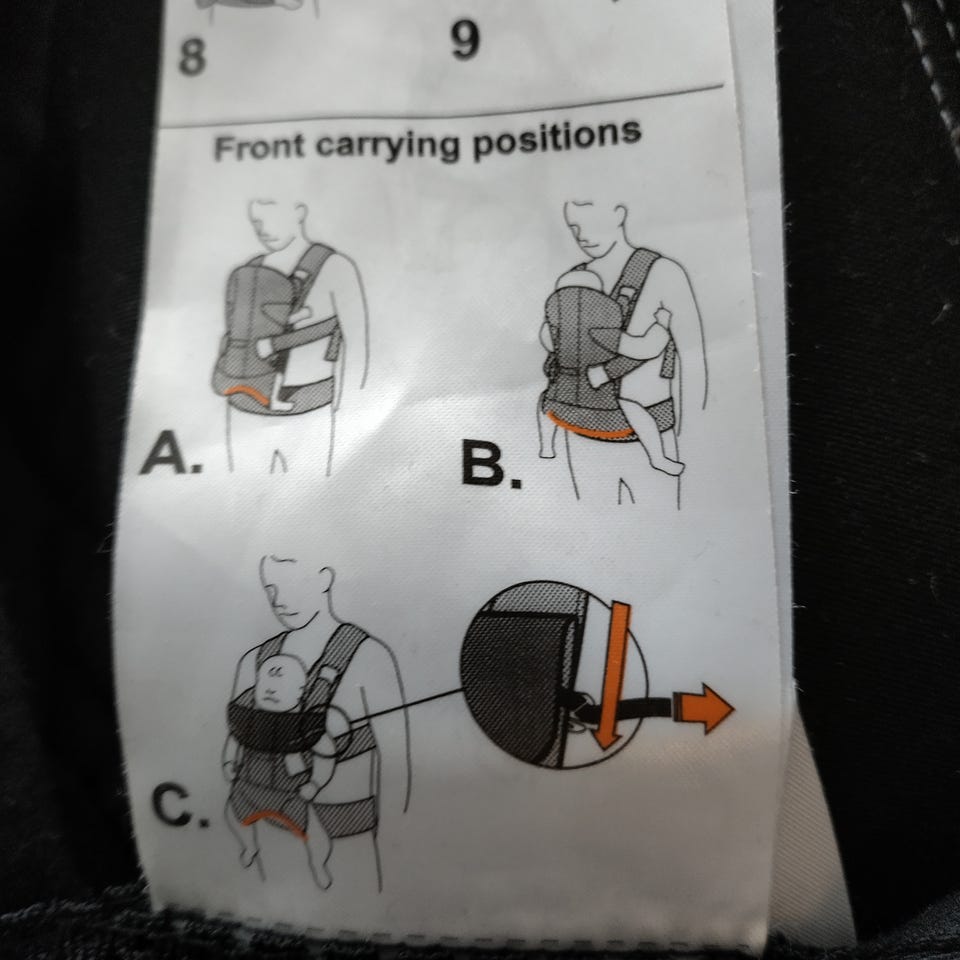 8

9

Front carrying positions

A.

B.

C.