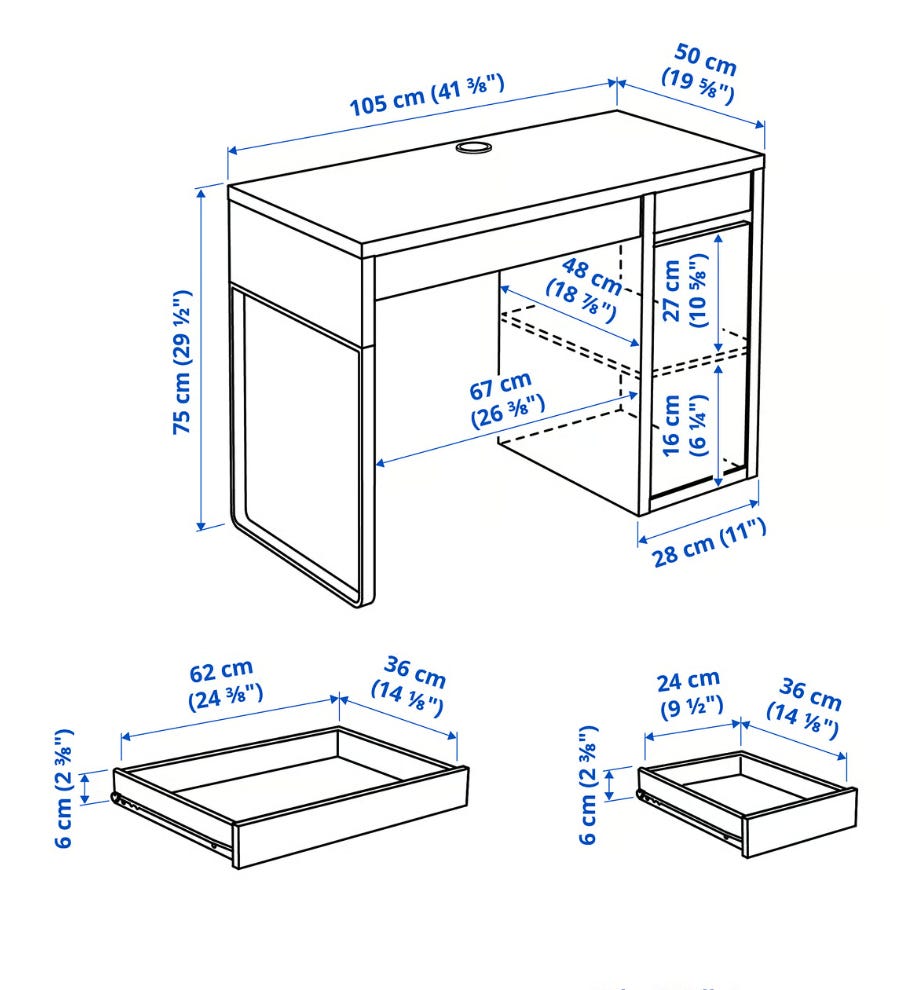 105 cm (41 ⅜")

50 cm (19 ⅝")

75 cm (29 ½")

48 cm (18 ⅞")

27 cm (10 ⅝")

67 cm (26 ⅜")

16 cm (6 ¼")

28 cm (11")

62 cm (24 ⅜")

36 cm (14 ⅛")

6 cm (2 ⅜")

24 cm (9 ½")

36 cm (14 ⅛")

6 cm (2 ⅜")