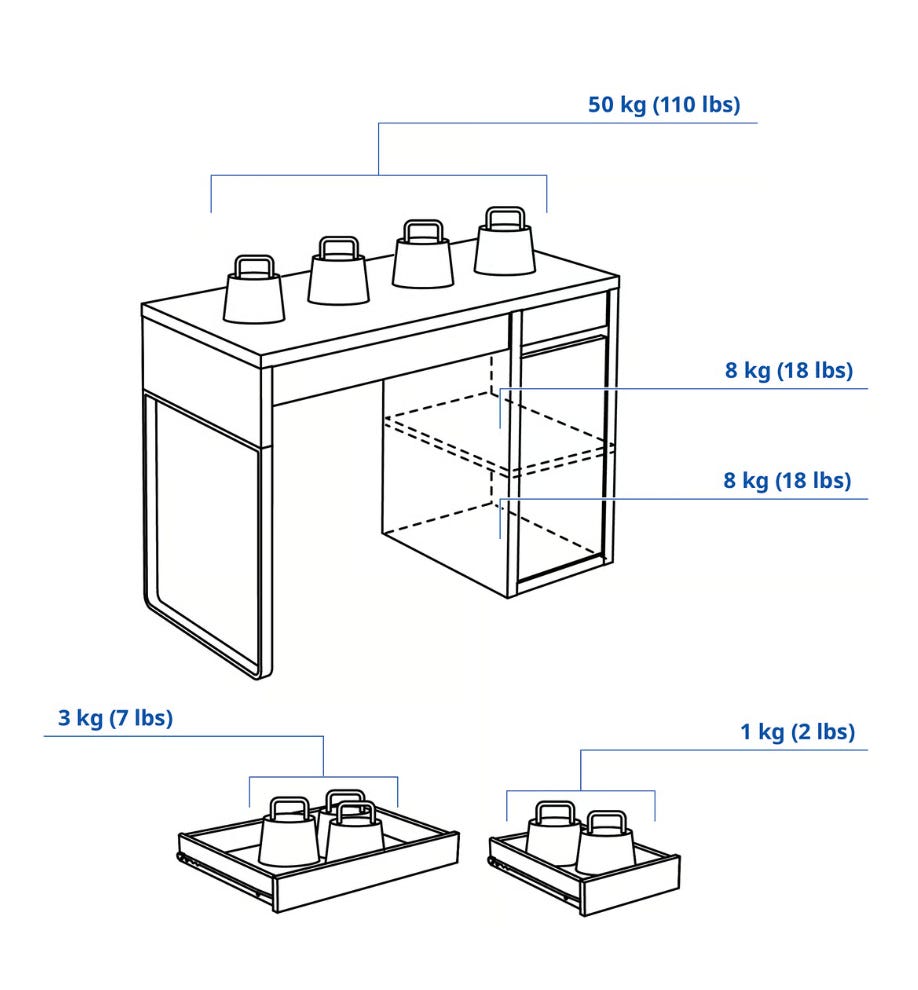 50 kg (110 lbs)

8 kg (18 lbs)

8 kg (18 lbs)

3 kg (7 lbs)

1 kg (2 lbs)