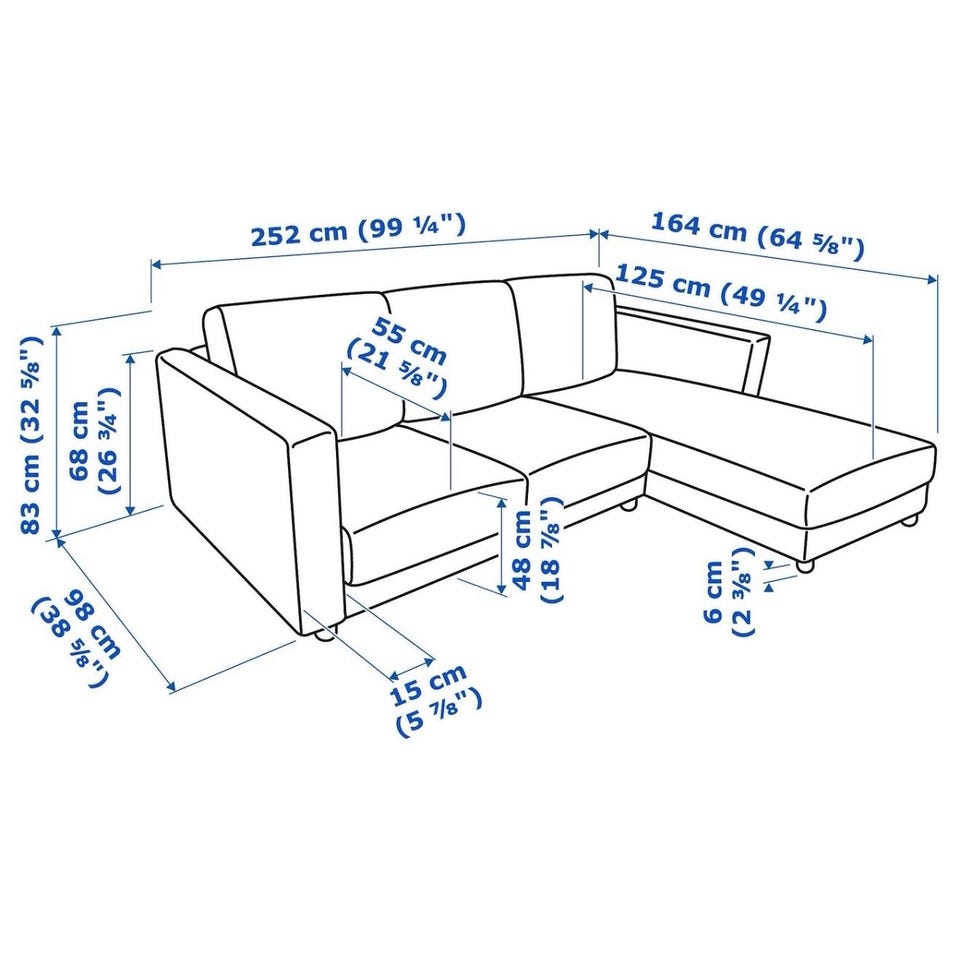 252 cm (99 ¼")
164 cm (64 ⅝")
125 cm (49 ¼")
55 cm (21 ⅝")
83 cm (32 ⅝")
68 cm (26 ¾")
48 cm (18 ⅞")
6 cm (2 ⅜")
98 cm (38 ⅝")
15 cm (5 ⅞")