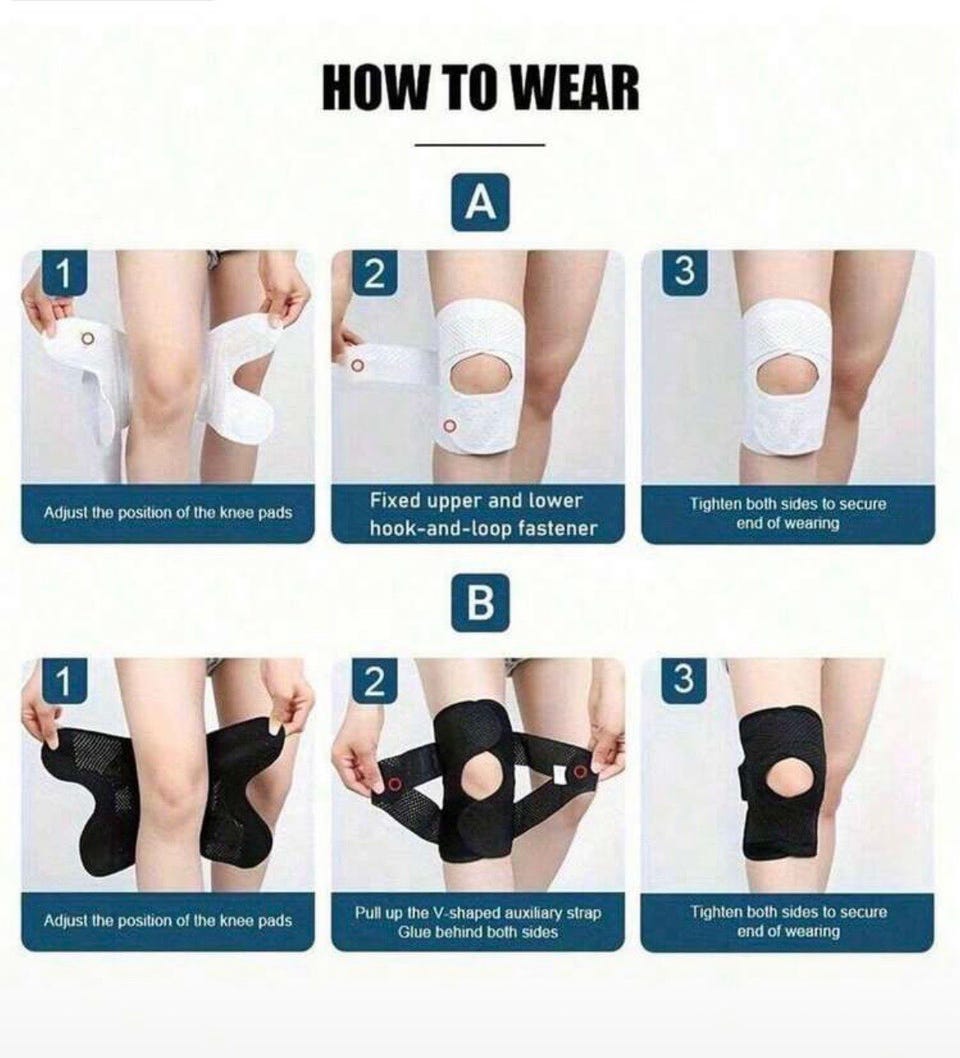 HOW TO WEAR

A

1

Adjust the position of the knee pads

2

Fixed upper and lower hook-and-loop fastener

3

Tighten both sides to secure end of wearing

B

1

Adjust the position of the knee pads

2

Pull up the V-shaped auxiliary strap Glue behind both sides

3

Tighten both sides to secure end of wearing