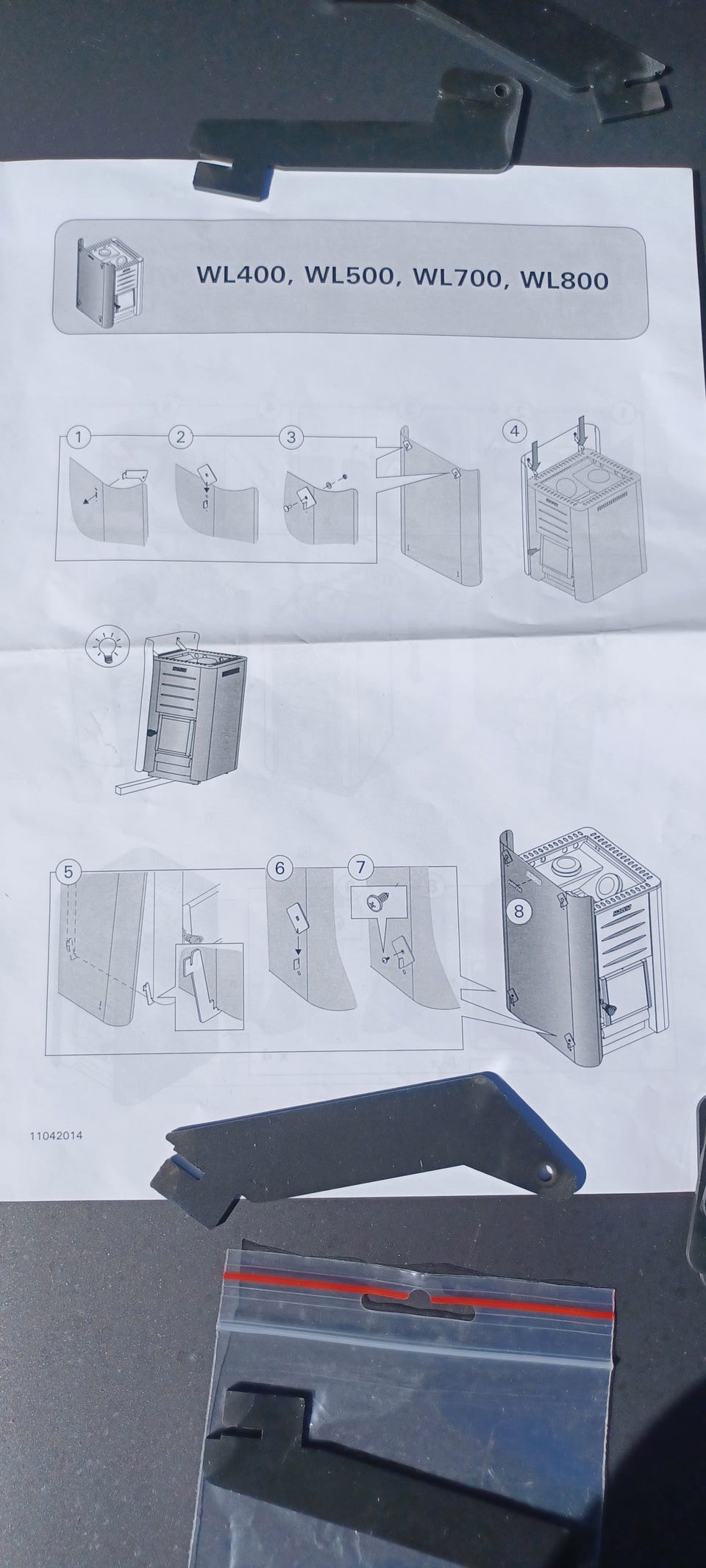 WL400, WL500, WL700, WL800

1

2

3

4

5

6

7

8

11042014