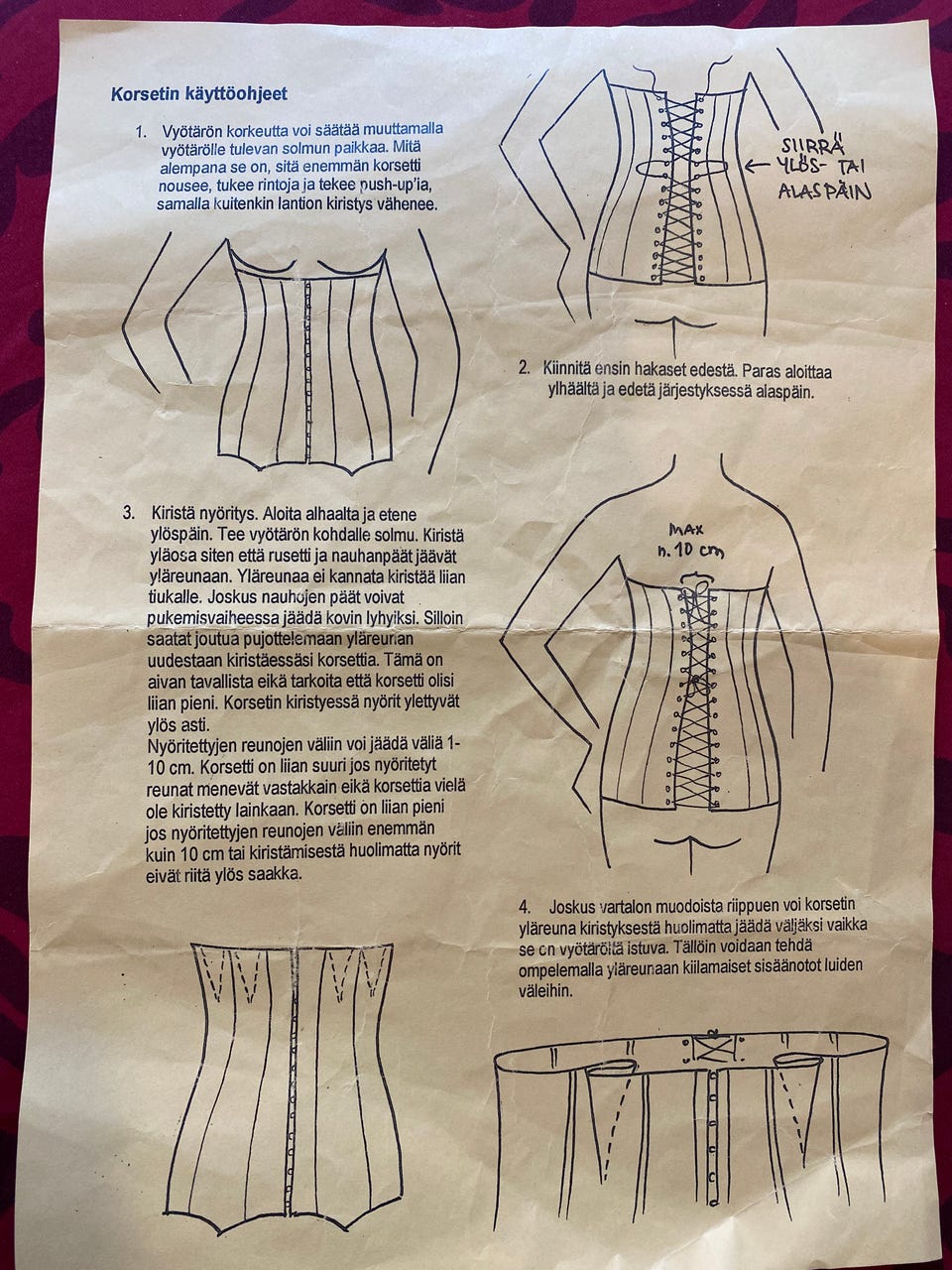 Korsetin käyttöohjeet

1. Vyötärön korkeutta voi säätää muuttamalla vyötärölle tulevan solmun paikkaa. Mitä alempana se on, sitä enemmän korsetti nousee, tukee rintoja ja tekee push-up'ia, samalla kuitenkin lantion kiristys vähenee.

SIIRRÄ YLÖS- TAI ALASPÄIN

2. Kiinnitä ensin hakaset edestä. Paras aloittaa ylhäältä ja edetä järjestyksessä alaspäin.

3. Kiristä nyöritys. Aloita alhaalta ja etene ylöspäin. Tee vyötärön kohdalle solmu. Kiristä yläosa siten että rusetti ja nauhanpäät jäävät yläreunaan. Yläreunaa ei kannata kiristää liian tiukalle. Joskus nauhojen päät voivat pukemisvaiheessa jäädä kovin lyhyiksi. Silloin saatat joutua pujottelemaan yläreunan uudestaan kiristäessäsi korsettia. Tämä on aivan tavallista eikä tarkoita että korsetti olisi liian pieni. Korsetin kiristyessä nyörit ylettyvät ylös asti.
Nyöritettyjen reunojen väliin voi jäädä väliä 1-10 cm. Korsetti on liian suuri jos nyöritetyt reunat menevät vastakkain eikä korsettia vielä ole kiristetty lainkaan. Korsetti on liian pieni jos nyöritettyjen reunojen väliin enemmän kuin 10 cm tai kiristämisestä huolimatta nyörit eivät riitä ylös saakka.

MAX n. 10 cm

4. Joskus vartalon muodoista riippuen voi korsetin yläreuna kiristyksestä huolimatta jäädä väljäksi vaikka se on vyötäröltä istuva. Tällöin voidaan tehdä ompelemalla yläreunaan kiilamaiset sisäänotot luiden väleihin.