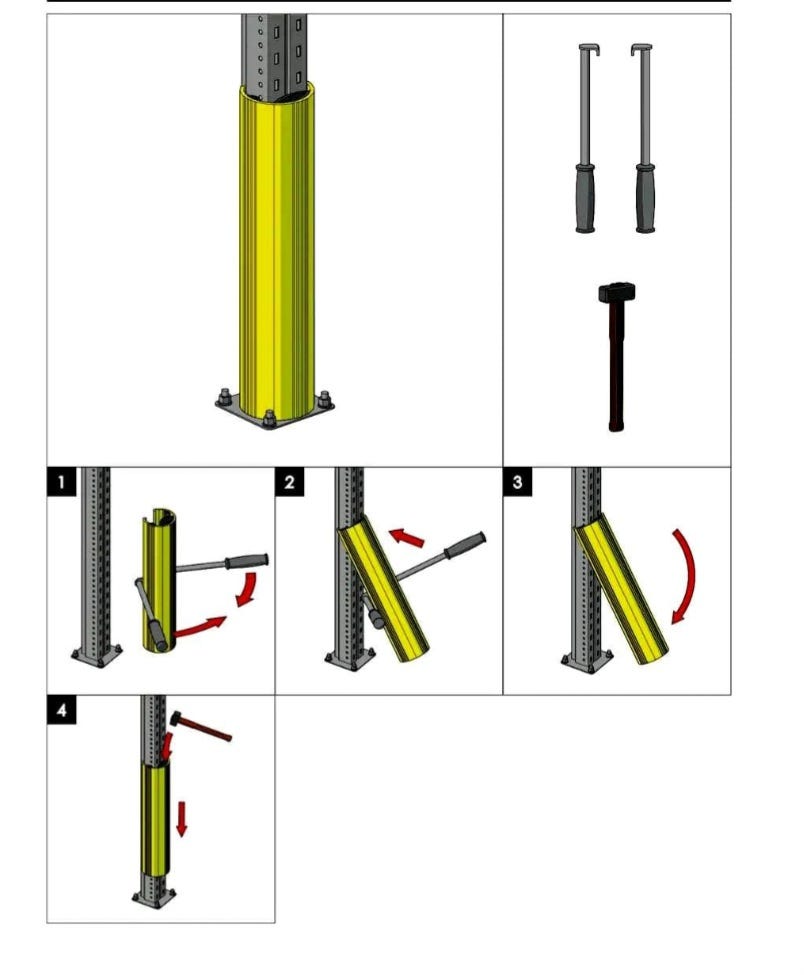 1

2

3

4