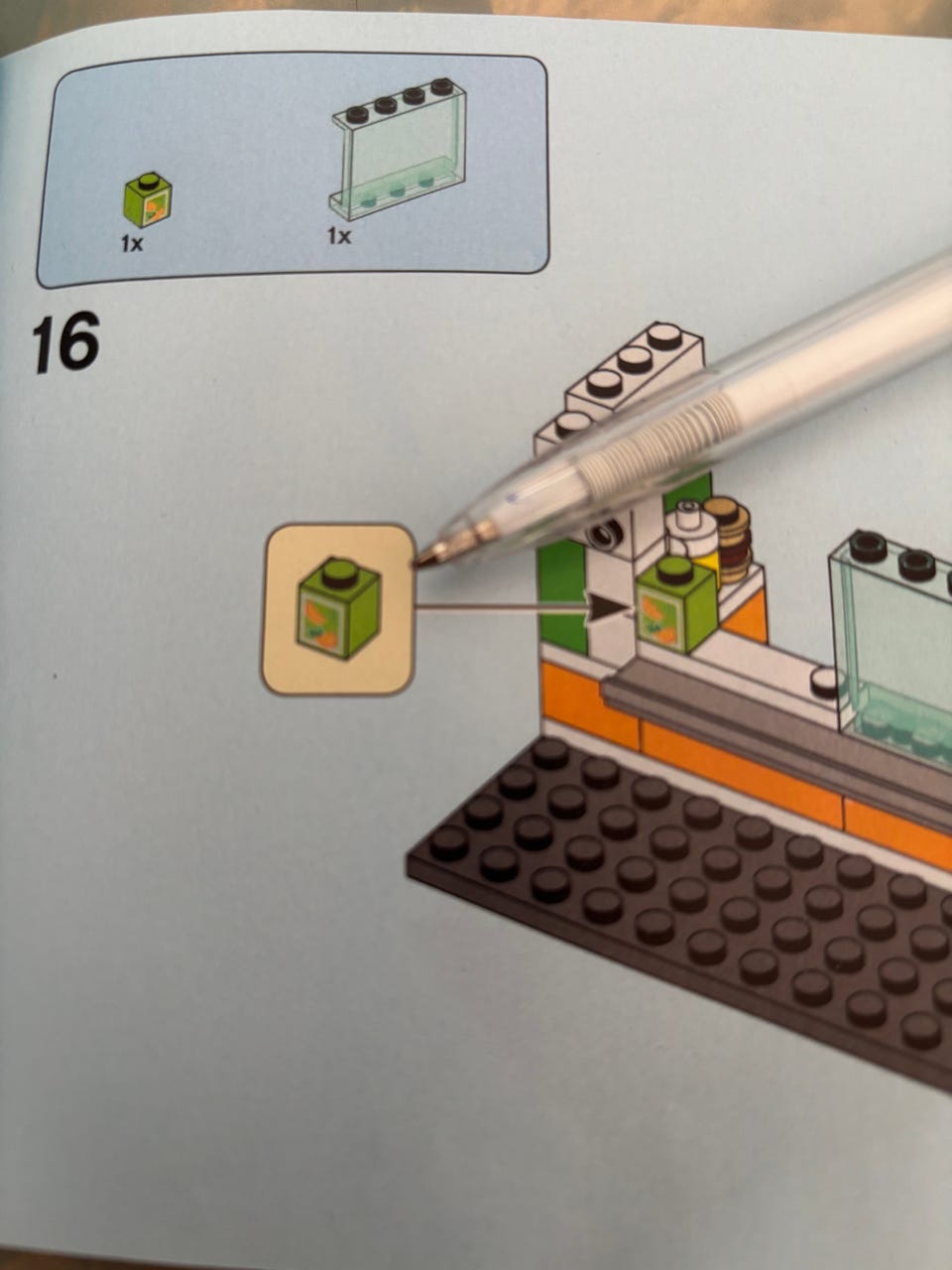 1x
1x

16