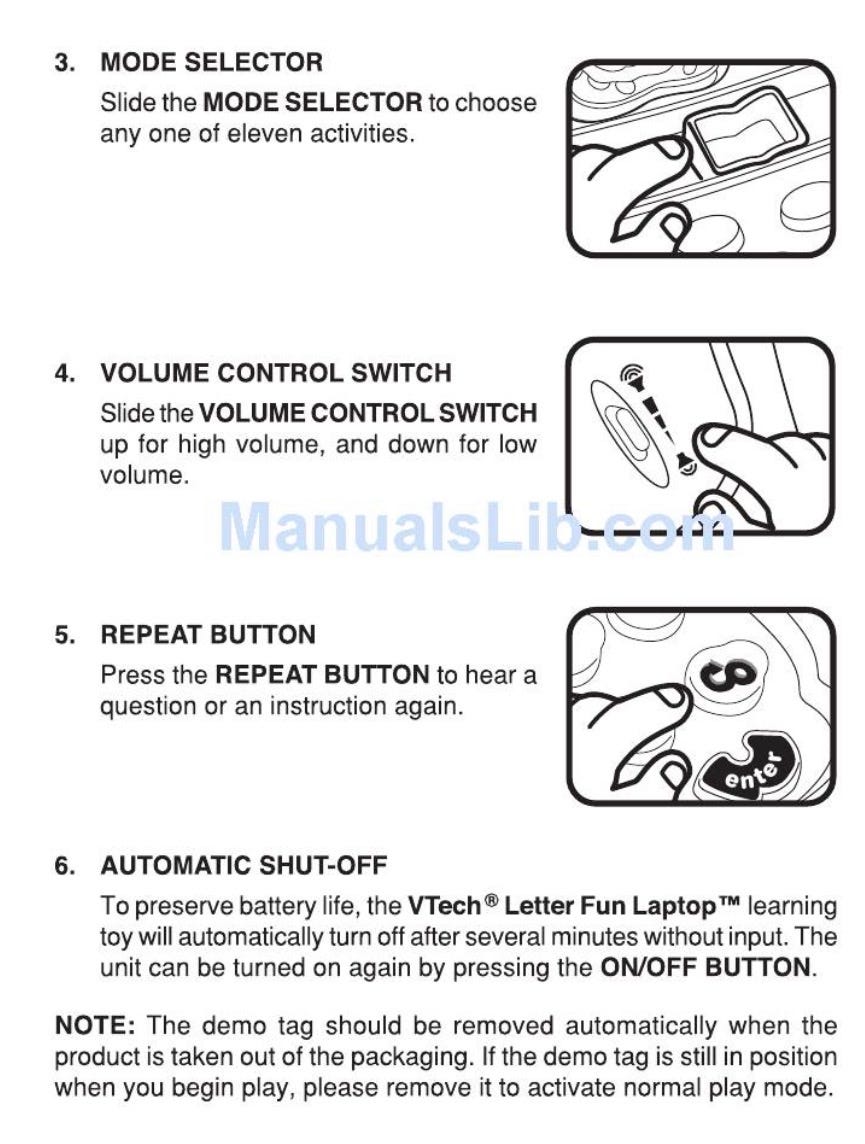 3. MODE SELECTOR

Slide the MODE SELECTOR to choose any one of eleven activities.

4. VOLUME CONTROL SWITCH

Slide the VOLUME CONTROL SWITCH up for high volume, and down for low volume.

ManualsLib.com

5. REPEAT BUTTON

Press the REPEAT BUTTON to hear a question or an instruction again.

enter

6. AUTOMATIC SHUT-OFF

To preserve battery life, the VTech® Letter Fun Laptop™ learning toy will automatically turn off after several minutes without input. The unit can be turned on again by pressing the ON/OFF BUTTON.

NOTE: The demo tag should be removed automatically when the product is taken out of the packaging. If the demo tag is still in position when you begin play, please remove it to activate normal play mode.