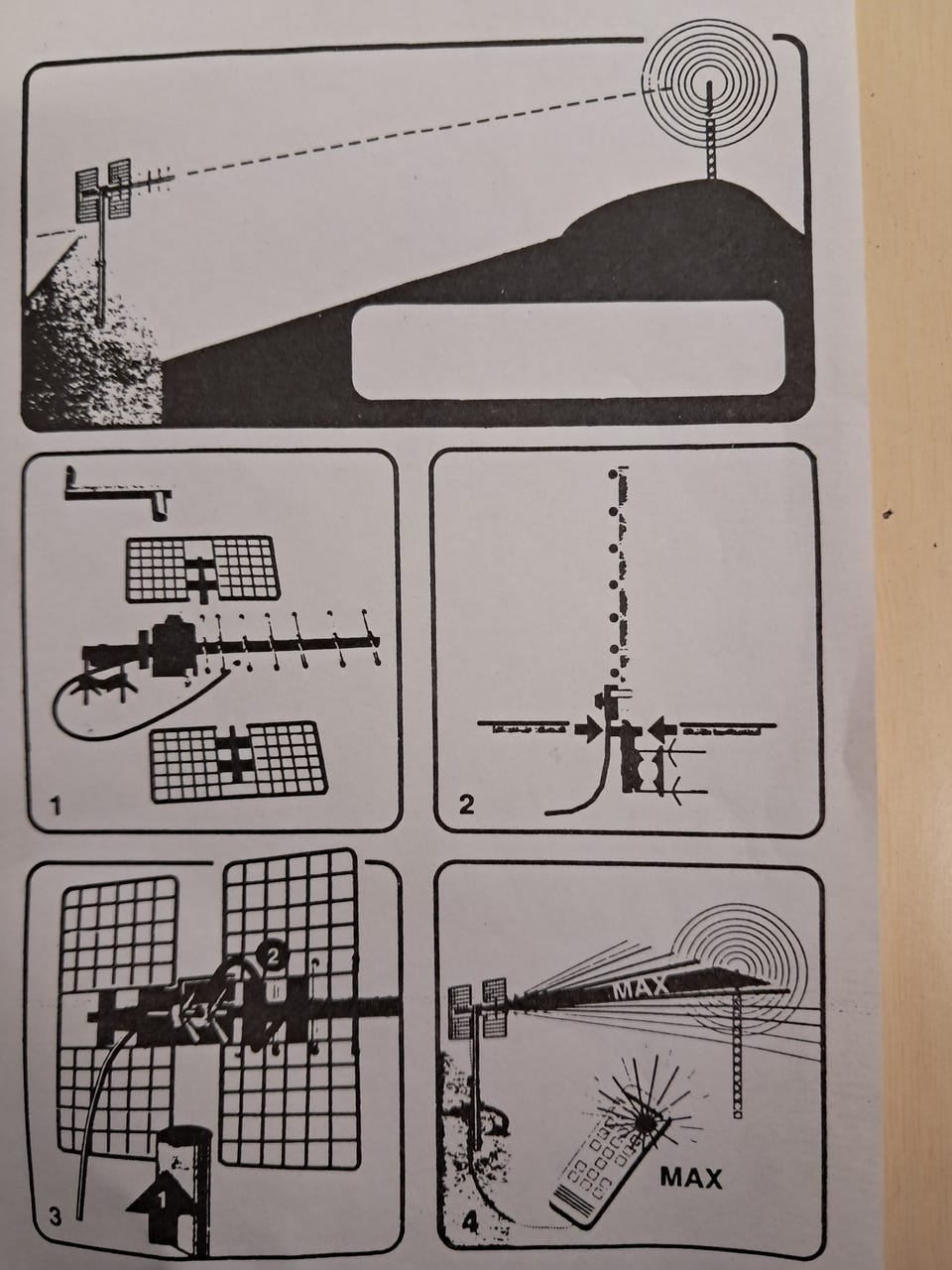 1

2

2

1

3

MAX

MAX

4