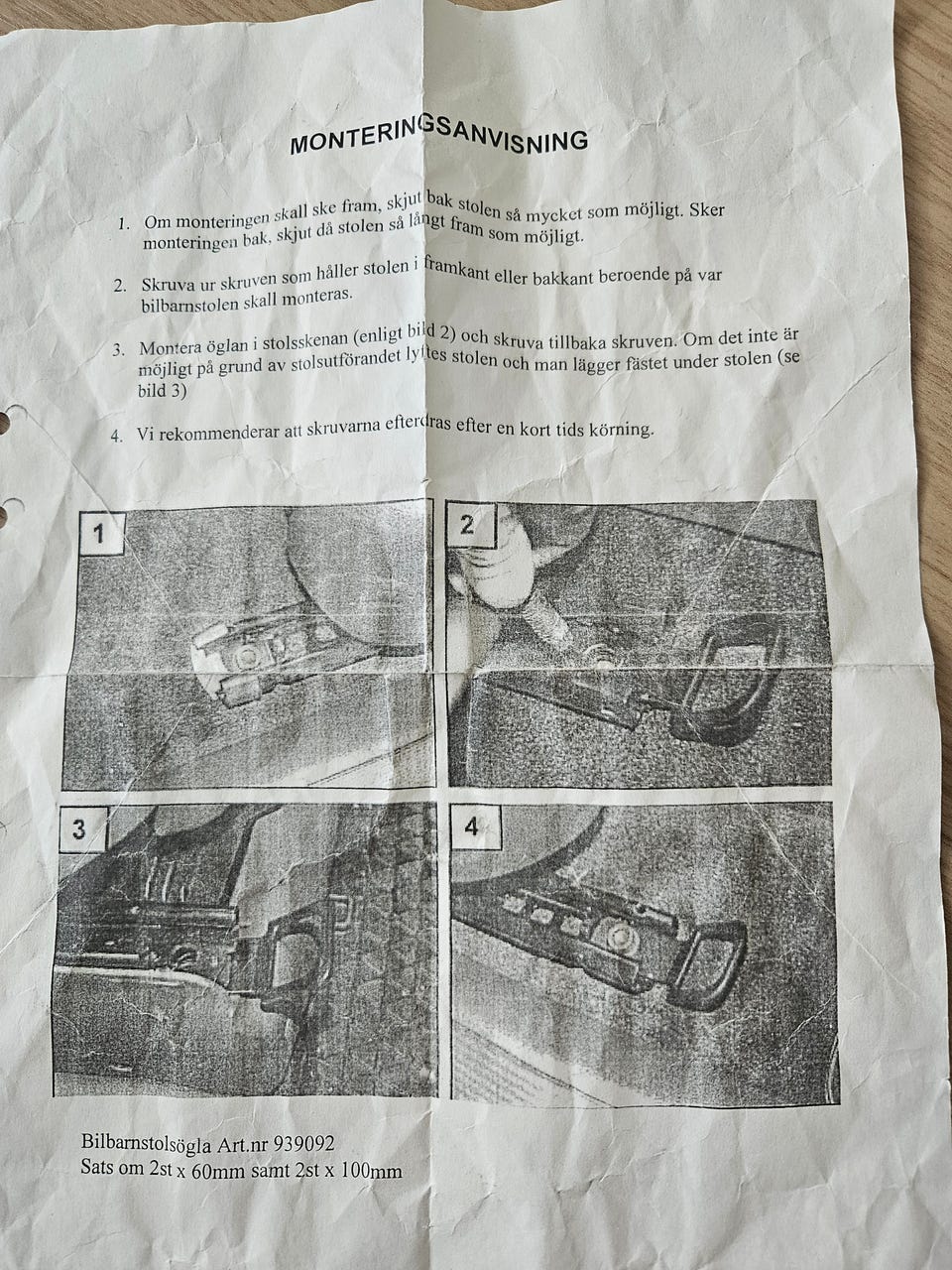 MONTERINGSANVISNING

1. Om monteringen skall ske fram, skjut bak stolen så mycket som möjligt. Sker monteringen bak, skjut då stolen så långt fram som möjligt.

2. Skruva ur skruven som håller stolen i framkant eller bakkant beroende på var bilbarnstolen skall monteras.

3. Montera öglan i stolsskenan (enligt bild 2) och skruva tillbaka skruven. Om det inte är möjligt på grund av stolsutförandet lyftes stolen och man lägger fästet under stolen (se bild 3)

4. Vi rekommenderar att skruvarna efterdras efter en kort tids körning.

1

2

3

4

Bilbarnstolsögla Art.nr 939092
Sats om 2st x 60mm samt 2st x 100mm