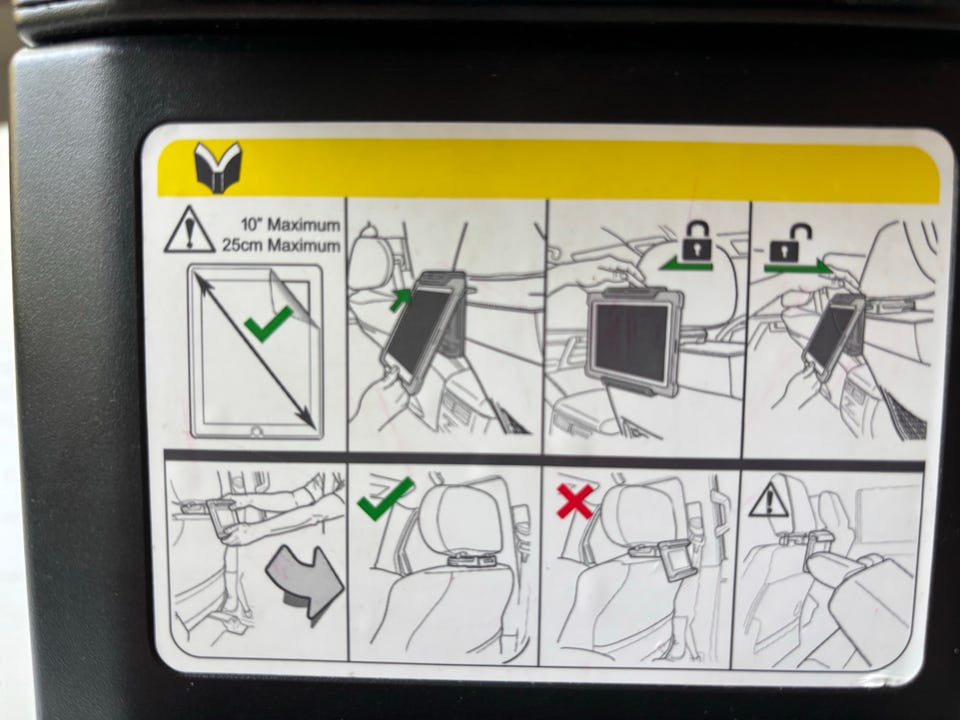 10" Maximum
25cm Maximum