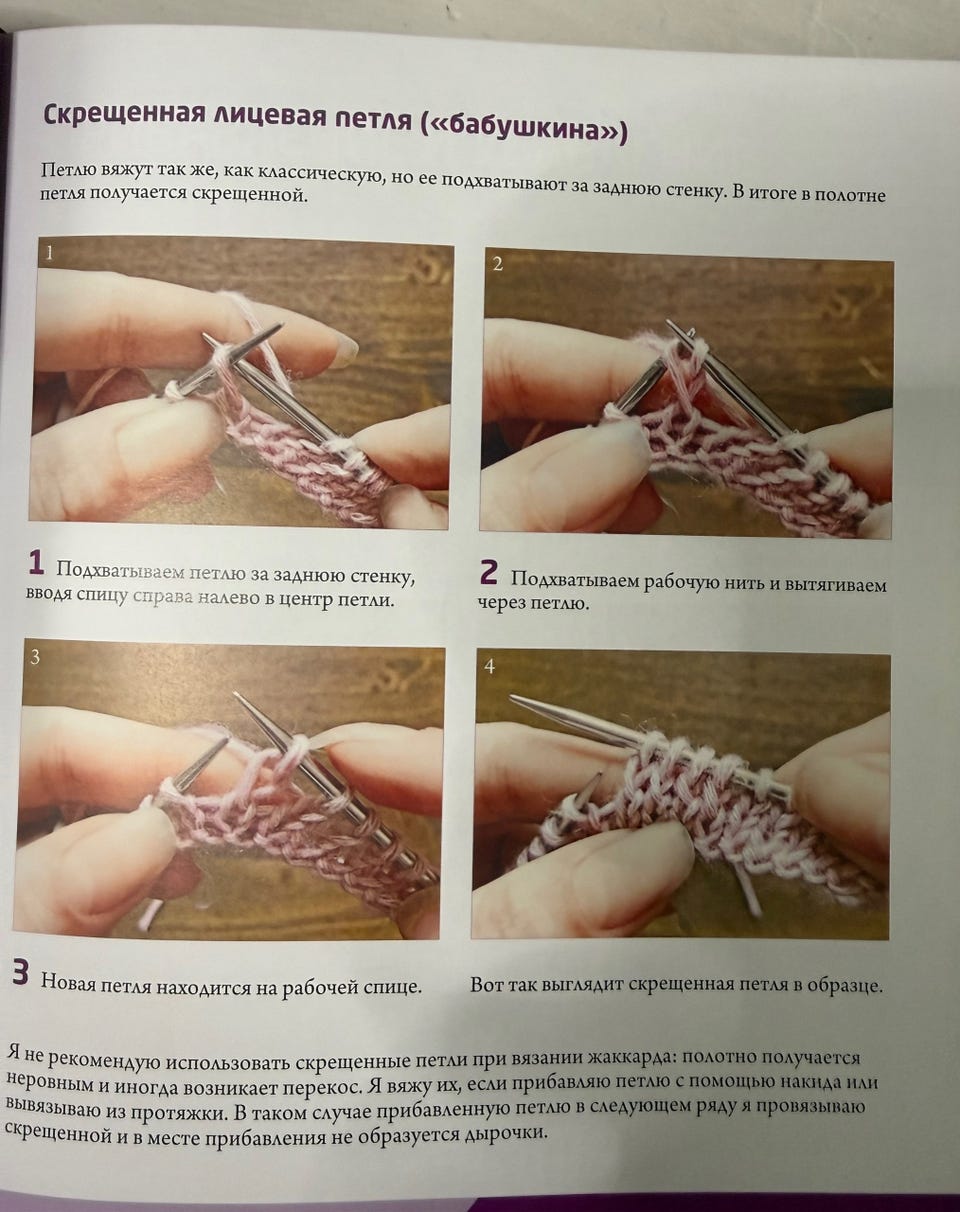 Скрещенная лицевая петля («бабушкина»)

Петлю вяжут так же, как классическую, но ее подхватывают за заднюю стенку. В итоге в полотне петля получается скрещенной.

1

2

1 Подхватываем петлю за заднюю стенку, вводя спицу справа налево в центр петли.

2 Подхватываем рабочую нить и вытягиваем через петлю.

3

4

3 Новая петля находится на рабочей спице.

Вот так выглядит скрещенная петля в образце.

Я не рекомендую использовать скрещенные петли при вязании жаккарда: полотно получается неровным и иногда возникает перекос. Я вяжу их, если прибавляю петлю с помощью накида или вывязываю из протяжки. В таком случае прибавленную петлю в следующем ряду я провязываю скрещенной и в месте прибавления не образуется дырочки.