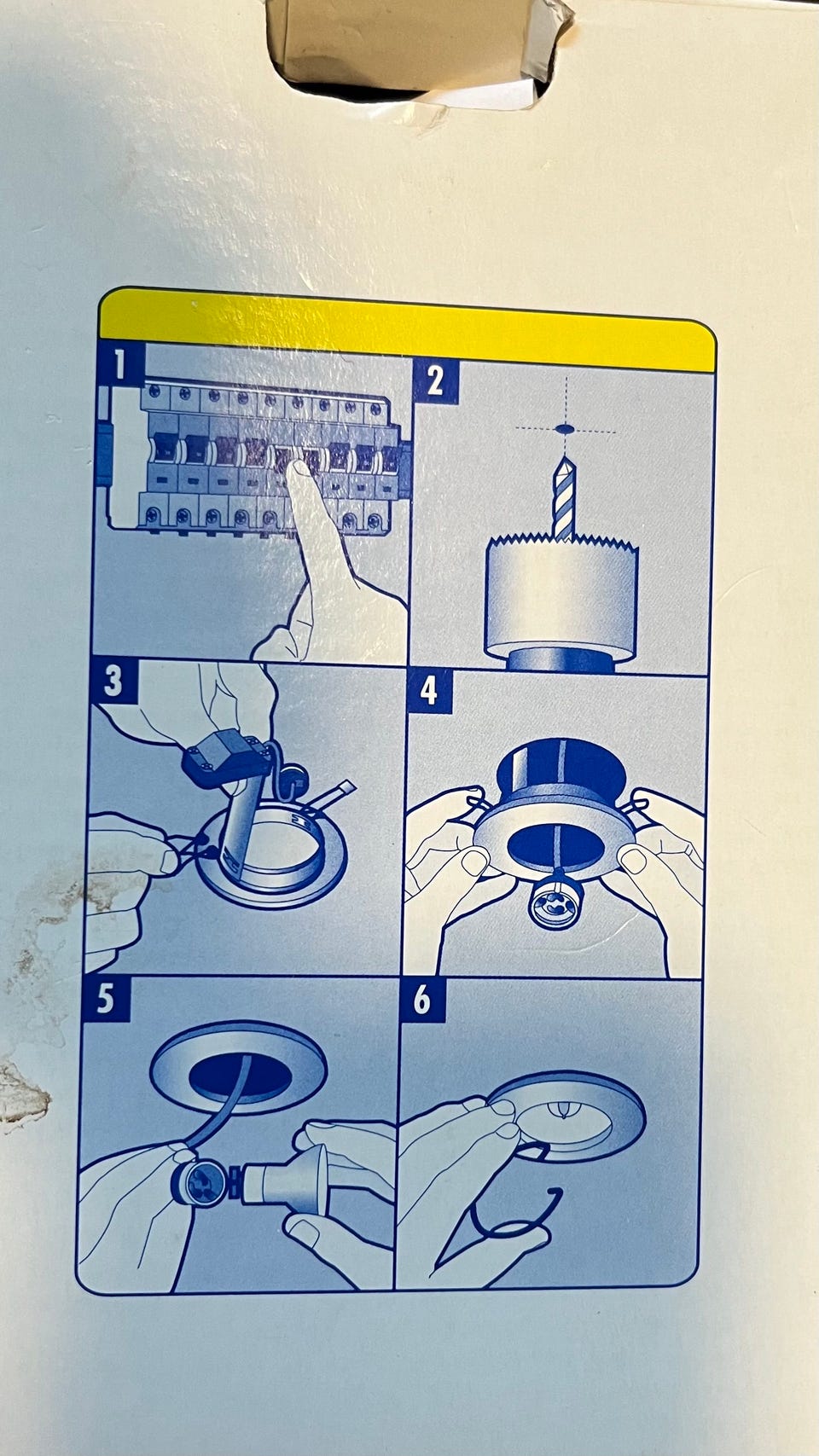 1

2

3

4

5

6