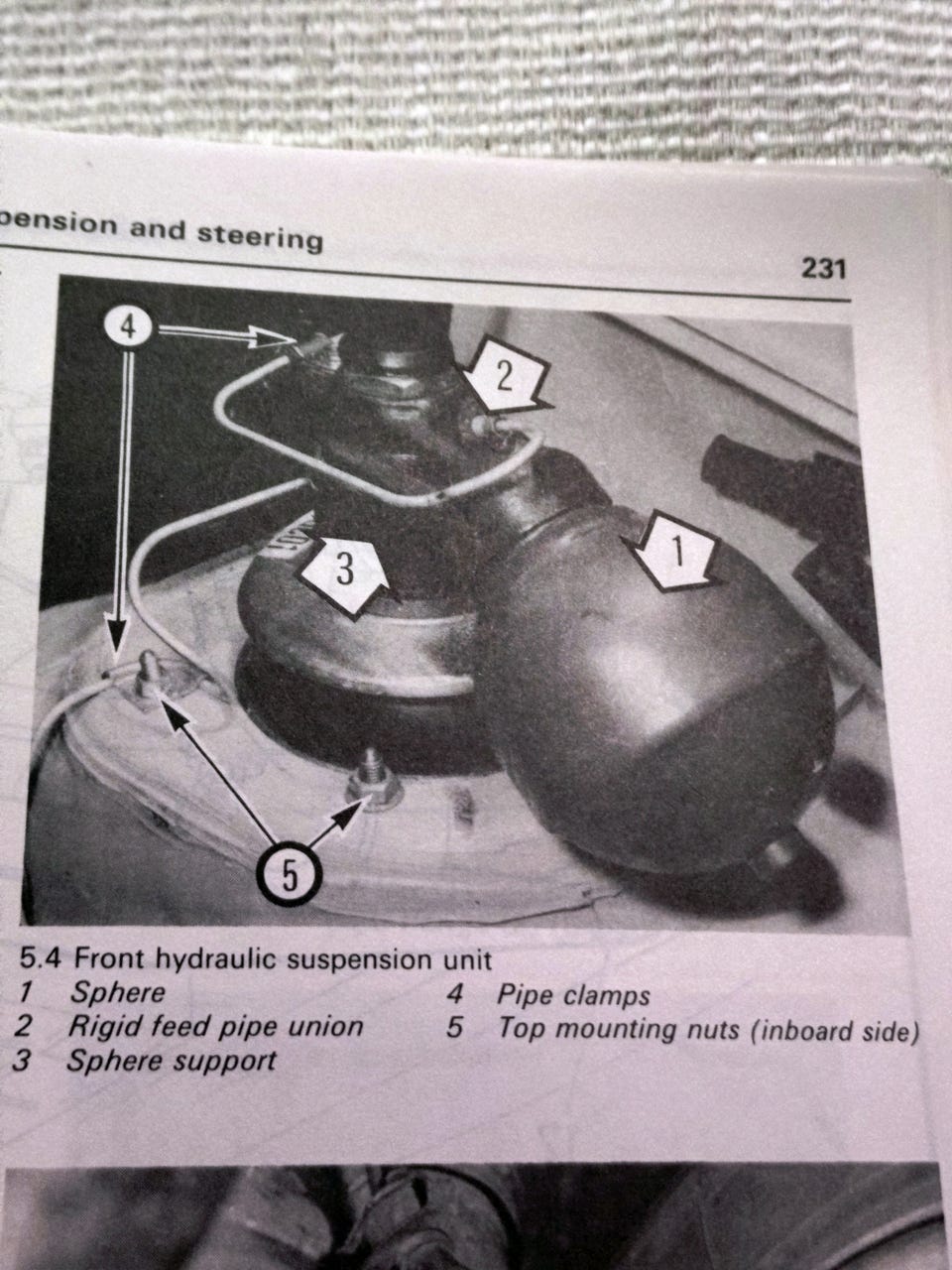 pension and steering

231

4

2

3

1

5

5.4 Front hydraulic suspension unit
1 Sphere
2 Rigid feed pipe union
3 Sphere support
4 Pipe clamps
5 Top mounting nuts (inboard side)