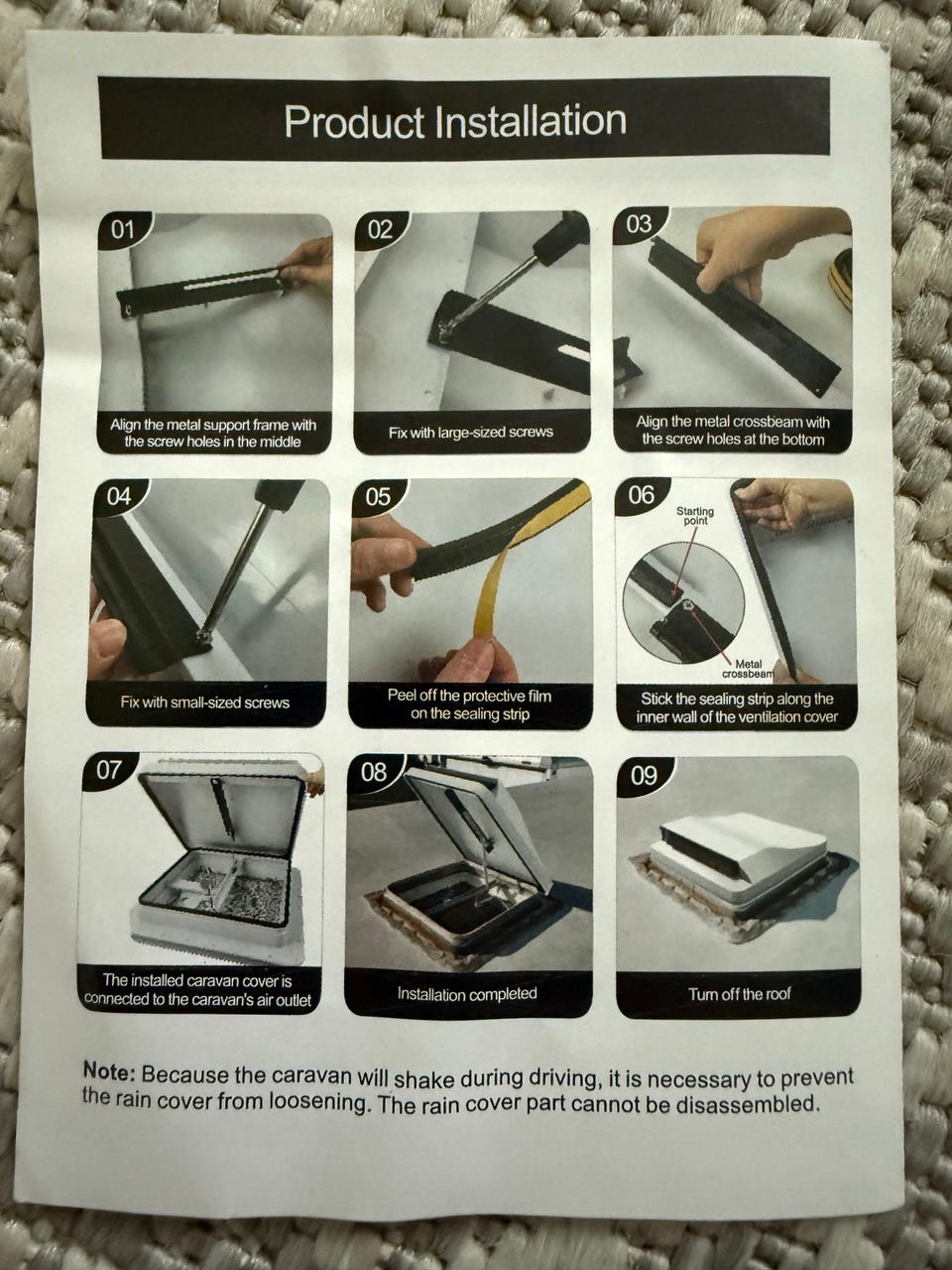 Product Installation

01
Align the metal support frame with the screw holes in the middle

02
Fix with large-sized screws

03
Align the metal crossbeam with the screw holes at the bottom

04
Fix with small-sized screws

05
Peel off the protective film on the sealing strip

06
Starting point
Metal crossbeam
Stick the sealing strip along the inner wall of the ventilation cover

07
The installed caravan cover is connected to the caravan's air outlet

08
Installation completed

09
Turn off the roof

Note: Because the caravan will shake during driving, it is necessary to prevent the rain cover from loosening. The rain cover part cannot be disassembled.