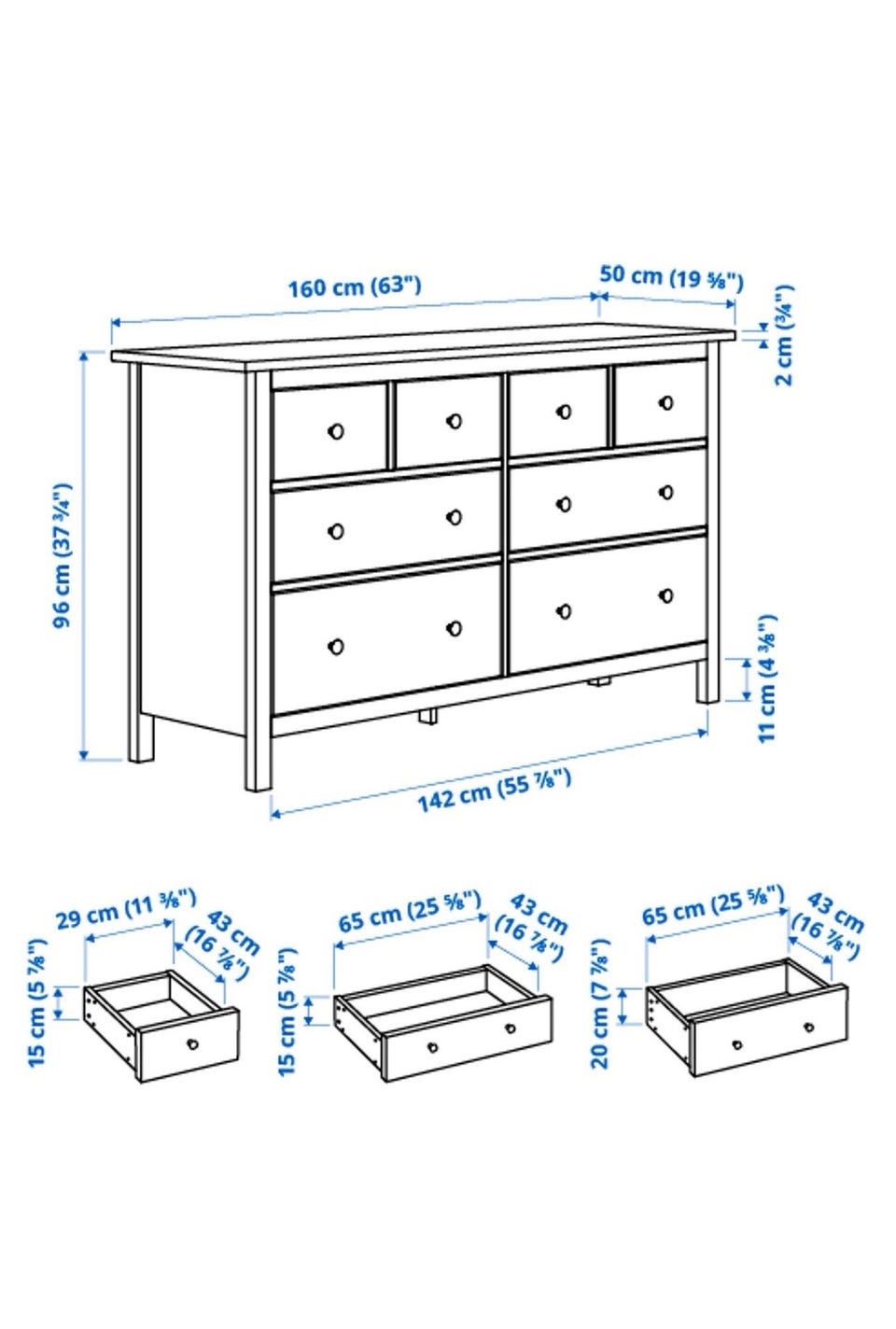 160 cm (63")
50 cm (19 ⅝")
2 cm (¾")
96 cm (37 ¾")
11 cm (4 ⅜")
142 cm (55 ⅞")

29 cm (11 ⅜")
43 cm (16 ⅞")
15 cm (5 ⅞")

65 cm (25 ⅝")
43 cm (16 ⅞")
15 cm (5 ⅞")

65 cm (25 ⅝")
43 cm (16 ⅞")
20 cm (7 ⅞")