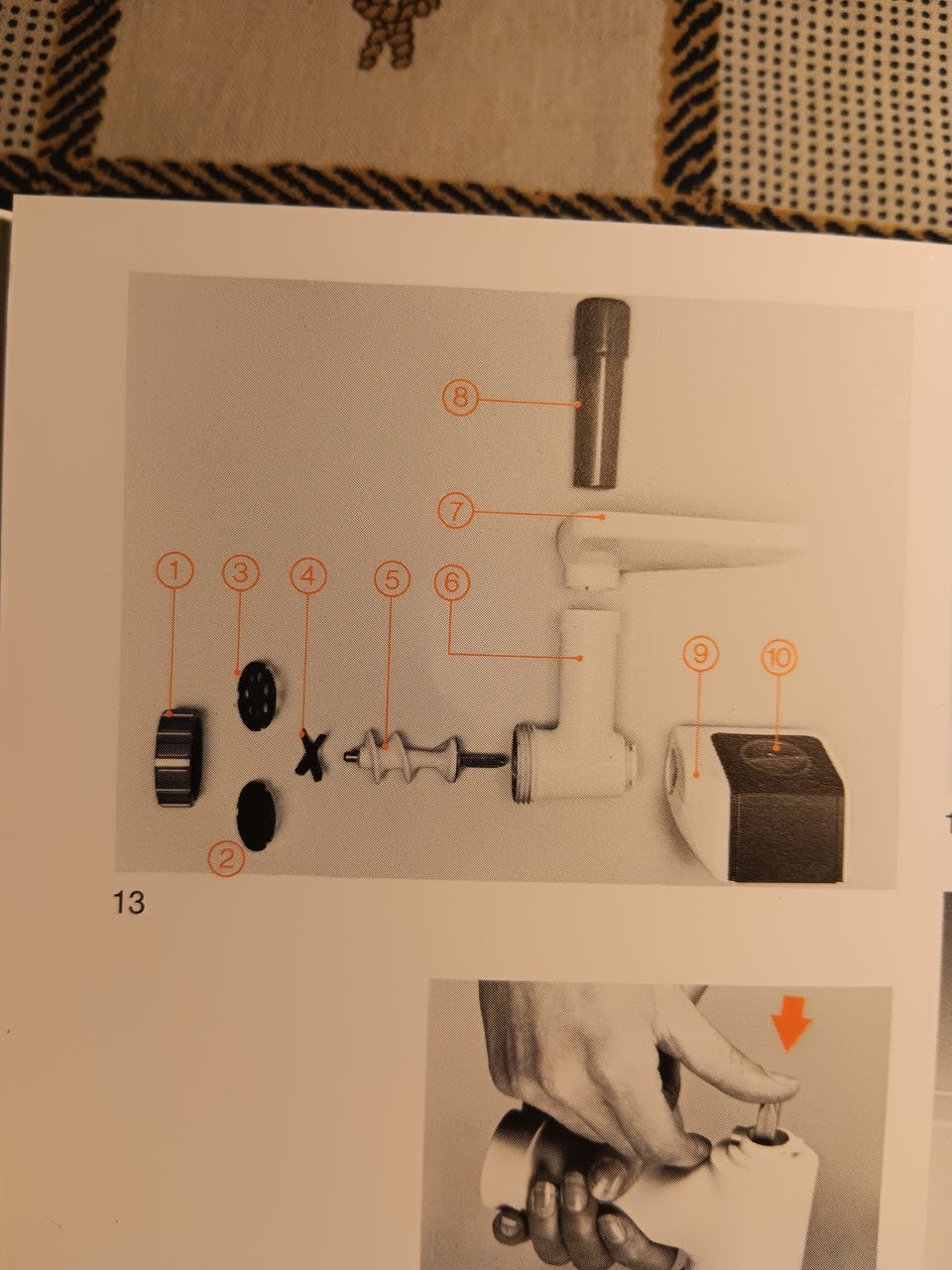 8

7

1 3 4 5 6

9 10

2

13