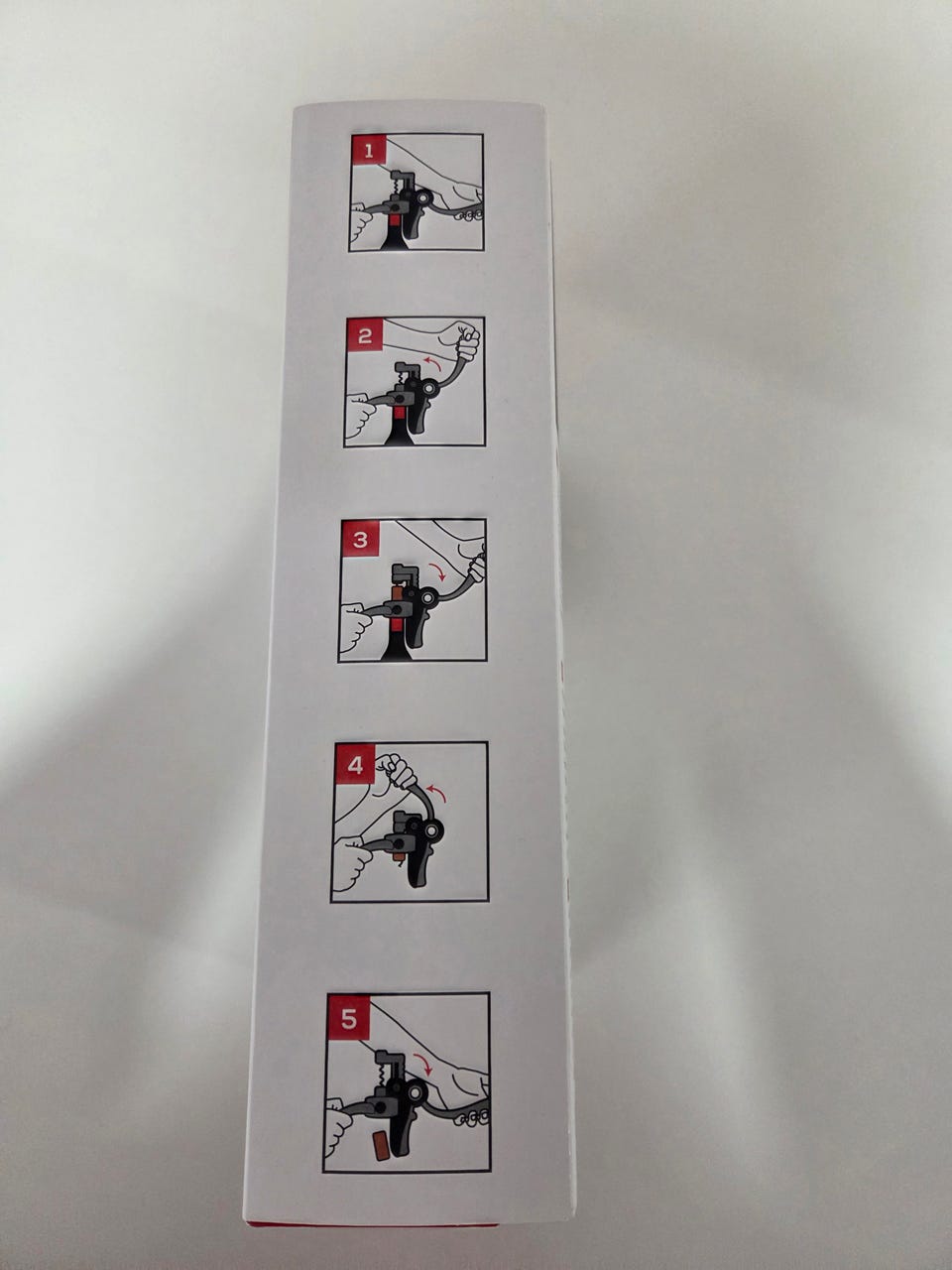 1

2

3

4

5