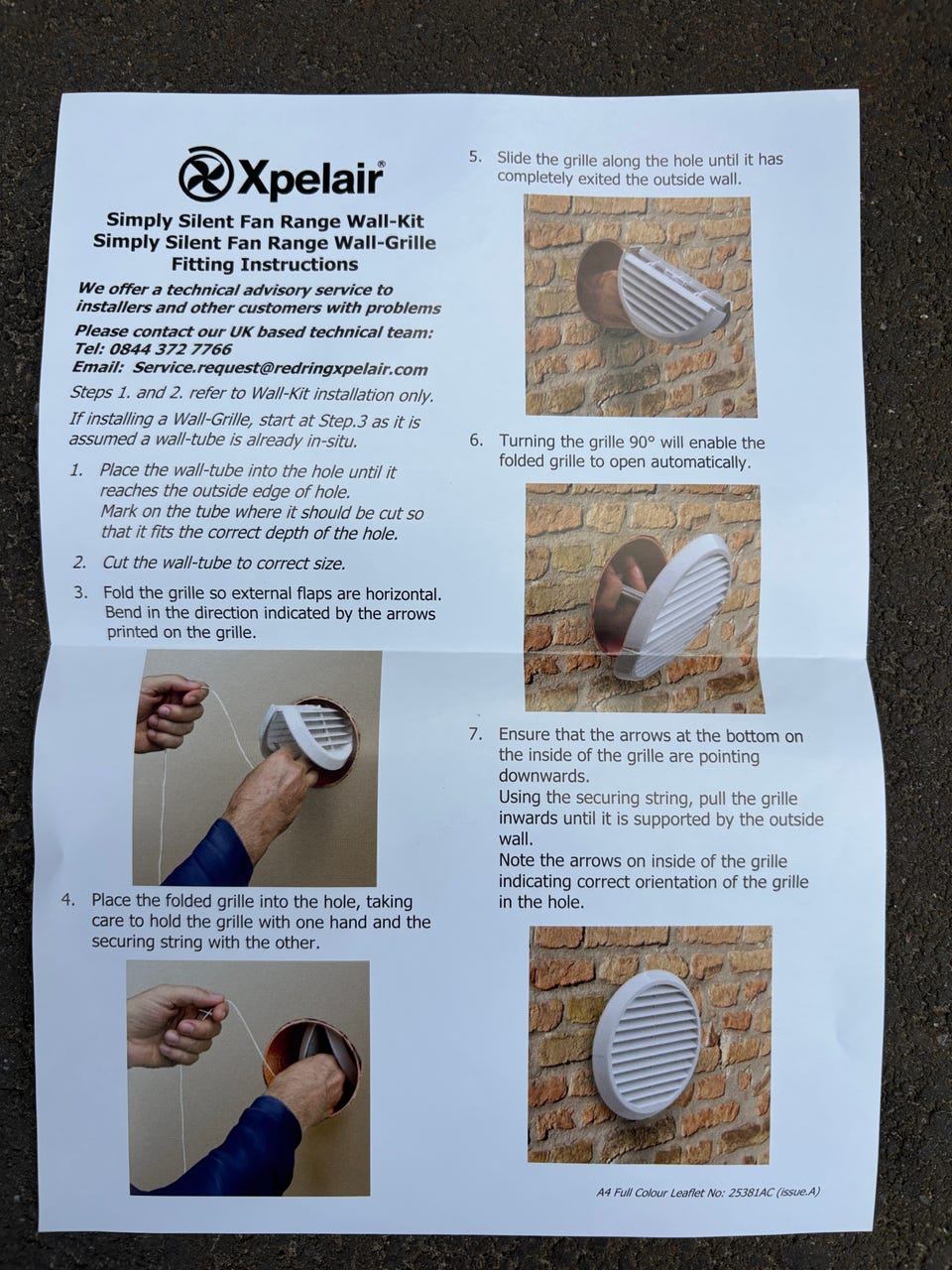 Xpelair®

Simply Silent Fan Range Wall-Kit
Simply Silent Fan Range Wall-Grille
Fitting Instructions

We offer a technical advisory service to installers and other customers with problems

Please contact our UK based technical team:
Tel: 0844 372 7766
Email: Service.request@redringxpelair.com

Steps 1. and 2. refer to Wall-Kit installation only.

If installing a Wall-Grille, start at Step.3 as it is assumed a wall-tube is already in-situ.

1. Place the wall-tube into the hole until it reaches the outside edge of hole. Mark on the tube where it should be cut so that it fits the correct depth of the hole.

2. Cut the wall-tube to correct size.

3. Fold the grille so external flaps are horizontal. Bend in the direction indicated by the arrows printed on the grille.

4. Place the folded grille into the hole, taking care to hold the grille with one hand and the securing string with the other.

5. Slide the grille along the hole until it has completely exited the outside wall.

6. Turning the grille 90° will enable the folded grille to open automatically.

7. Ensure that the arrows at the bottom on the inside of the grille are pointing downwards.
Using the securing string, pull the grille inwards until it is supported by the outside wall.
Note the arrows on inside of the grille indicating correct orientation of the grille in the hole.

A4 Full Colour Leaflet No: 25381AC (issue.A)