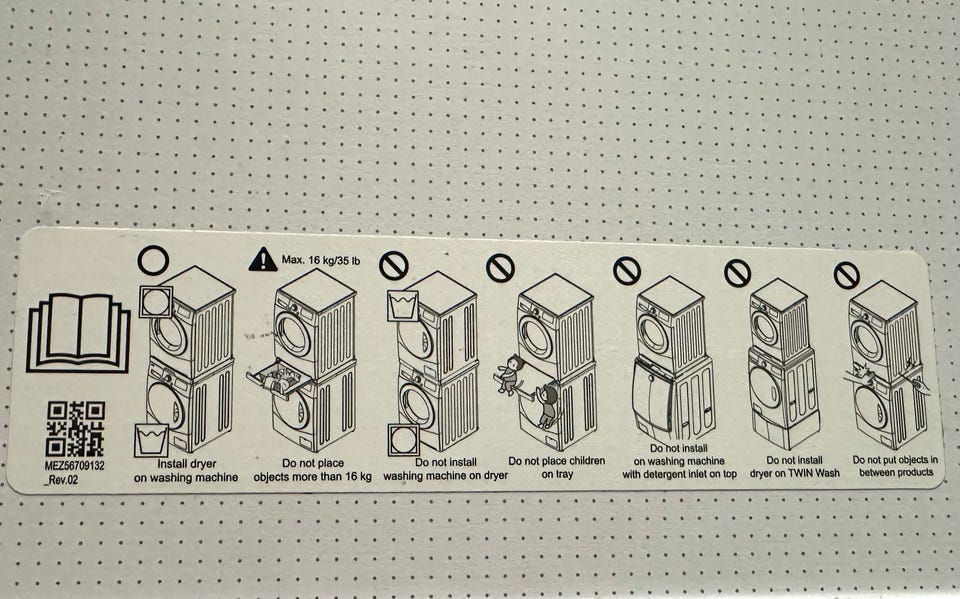 MEZ56709132
_Rev.02

Install dryer on washing machine

Max. 16 kg/35 lb

Do not place objects more than 16 kg

Do not install washing machine on dryer

Do not place children on tray

Do not install on washing machine with detergent inlet on top

Do not install dryer on TWIN Wash

Do not put objects in between products