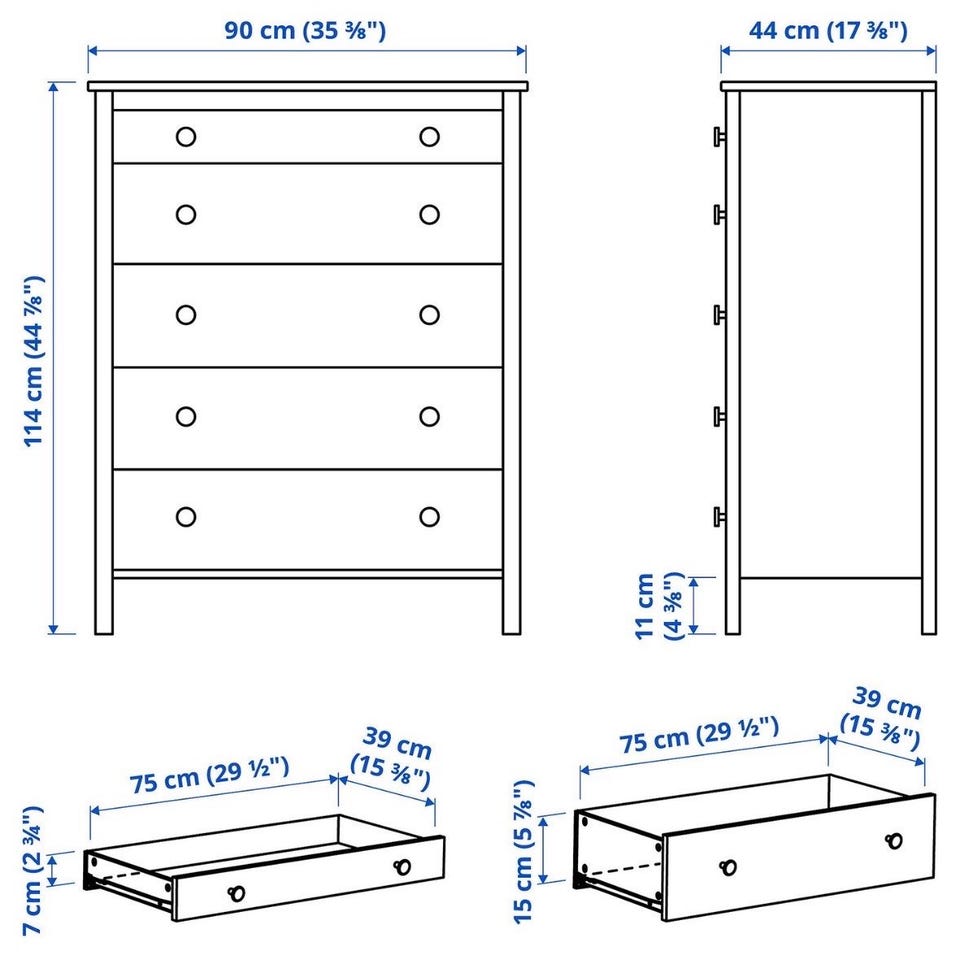 90 cm (35 ⅜")

44 cm (17 ⅜")

114 cm (44 ⅞")

11 cm (4 ⅜")

75 cm (29 ½")

39 cm (15 ⅜")

7 cm (2 ¾")

75 cm (29 ½")

39 cm (15 ⅜")

15 cm (5 ⅞")