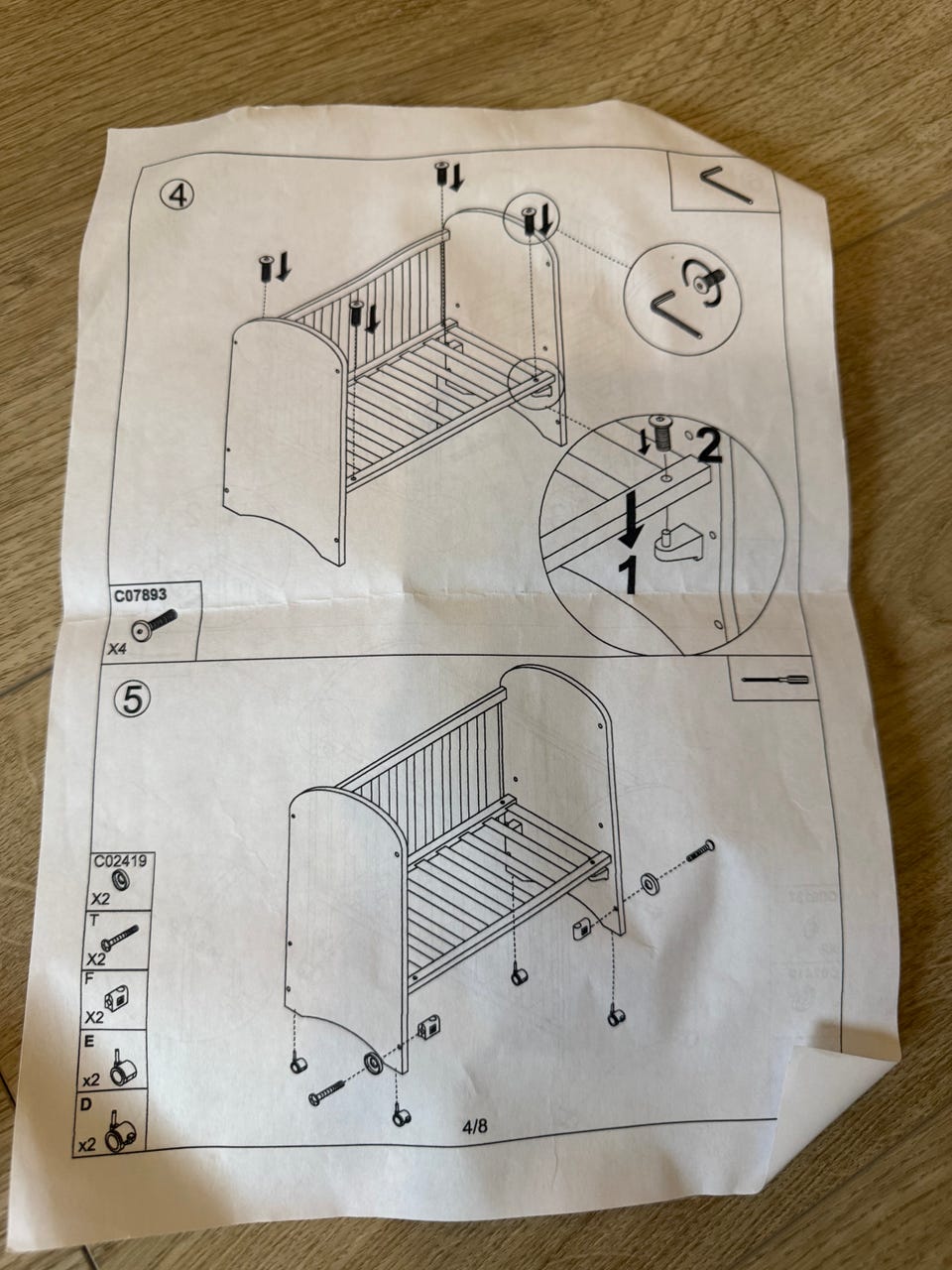 ④

2

1

C07893

X4

⑤

C02419

X2

T

X2

F

X2

E

x2

D

x2

4/8