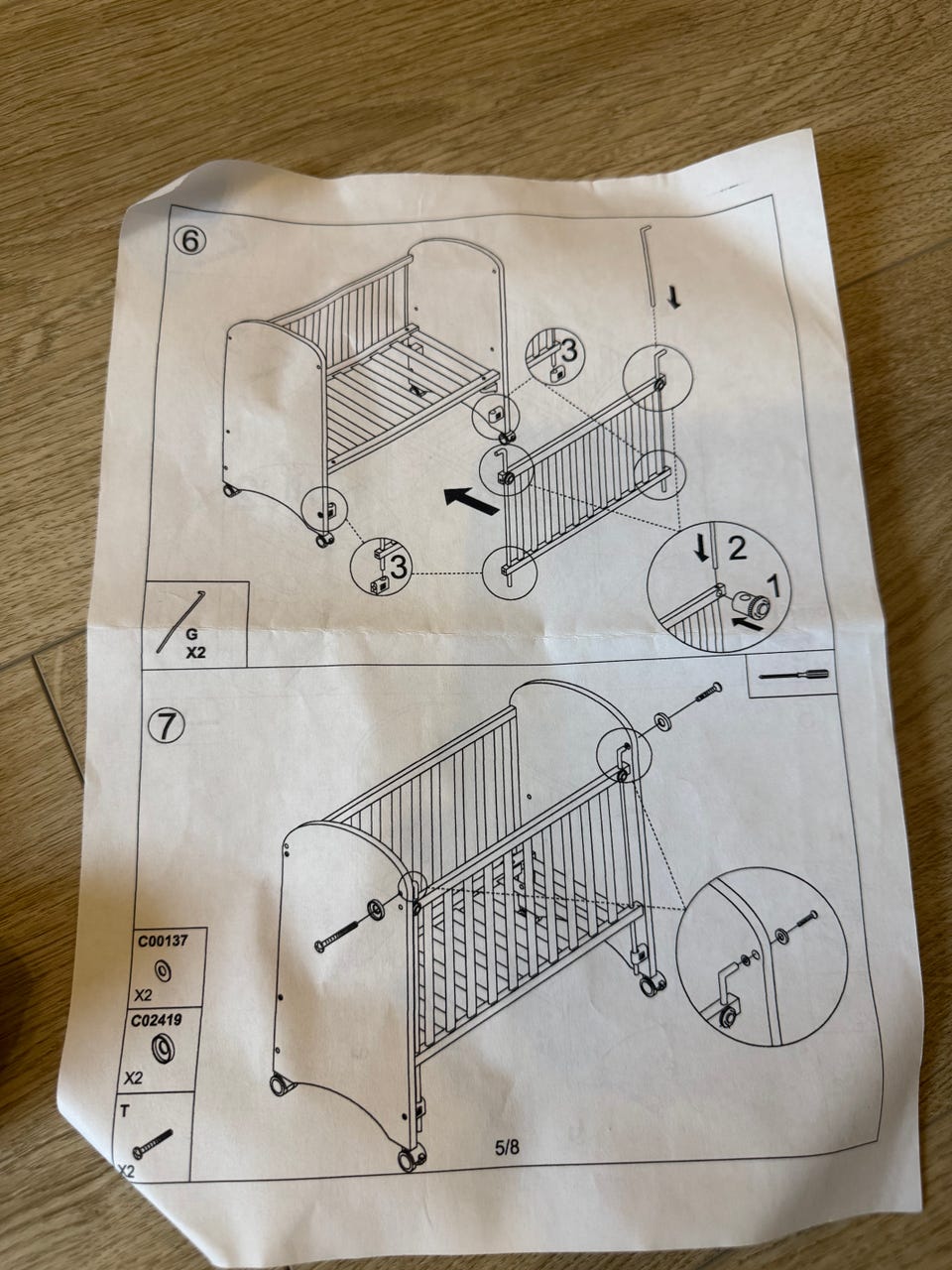 6

3

3

2

1

G
X2

7

C00137
X2

C02419
X2

T
X2

5/8