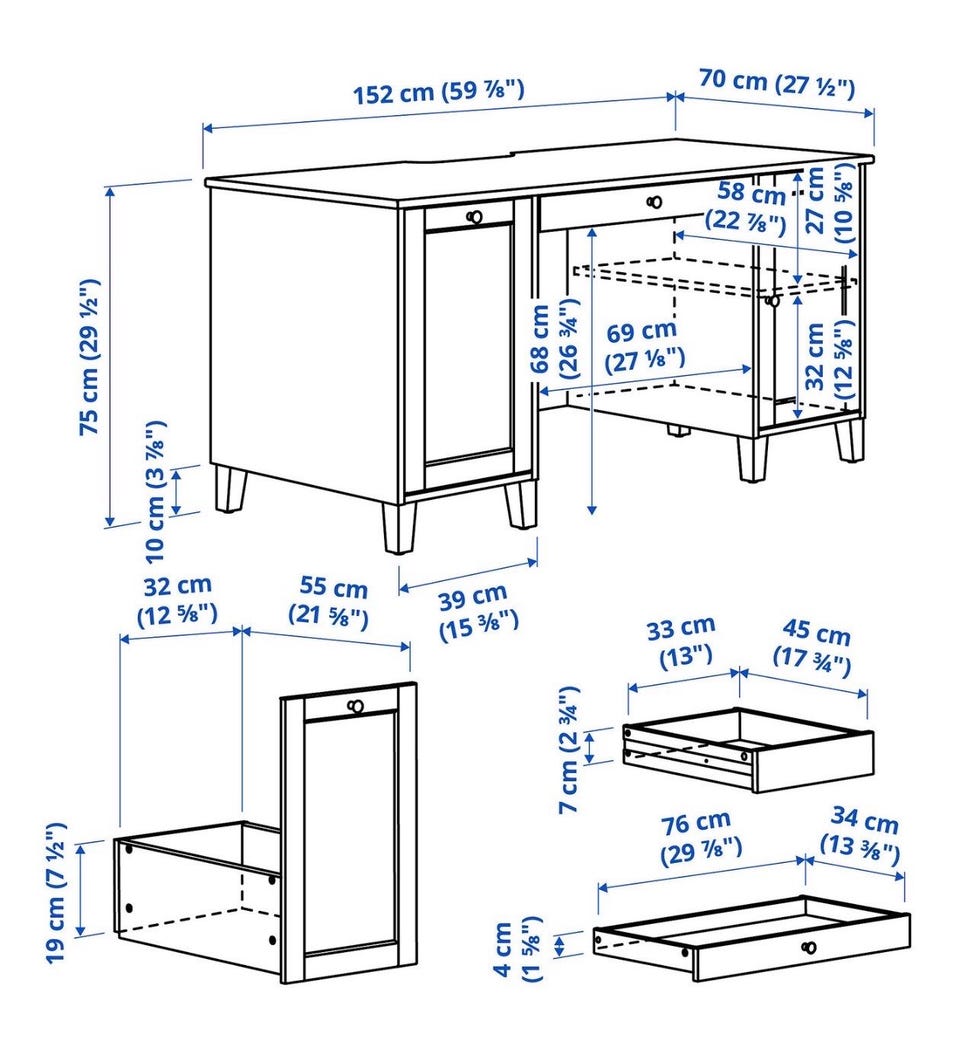 152 cm (59 ⅞")
70 cm (27 ½")
58 cm (22 ⅞")
27 cm (10 ⅝")
75 cm (29 ½")
68 cm (26 ¾")
69 cm (27 ⅛")
32 cm (12 ⅝")
10 cm (3 ⅞")
39 cm (15 ⅜")
32 cm (12 ⅝")
55 cm (21 ⅝")
19 cm (7 ½")
33 cm (13")
45 cm (17 ¾")
7 cm (2 ¾")
76 cm (29 ⅞")
34 cm (13 ⅜")
4 cm (1 ⅝")