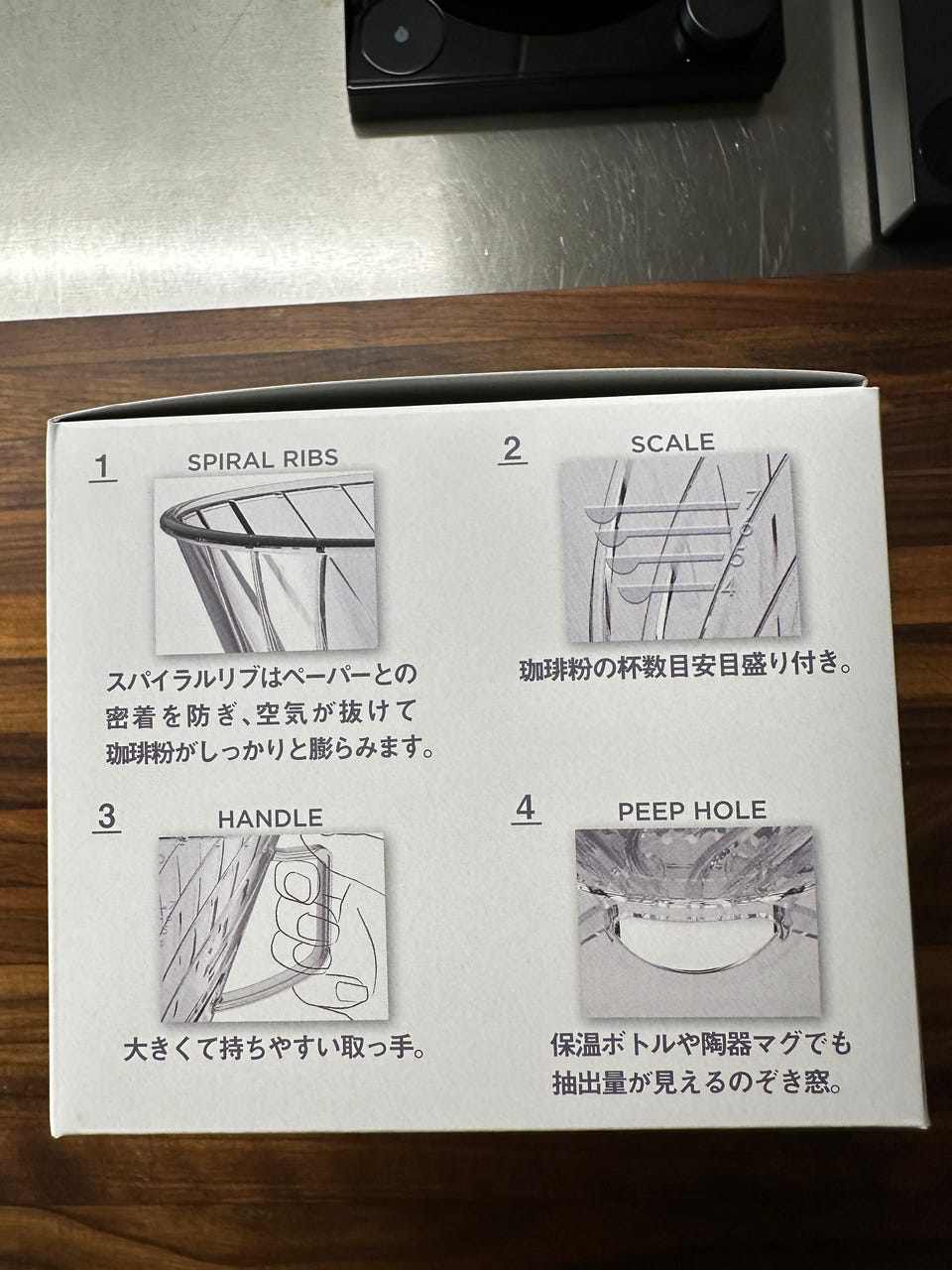 1 SPIRAL RIBS

スパイラルリブはペーパーとの密着を防ぎ、空気が抜けて珈琲粉がしっかりと膨らみます。

2 SCALE

7
6
5
4

珈琲粉の杯数目安目盛り付き。

3 HANDLE

大きくて持ちやすい取っ手。

4 PEEP HOLE

保温ボトルや陶器マグでも抽出量が見えるのぞき窓。